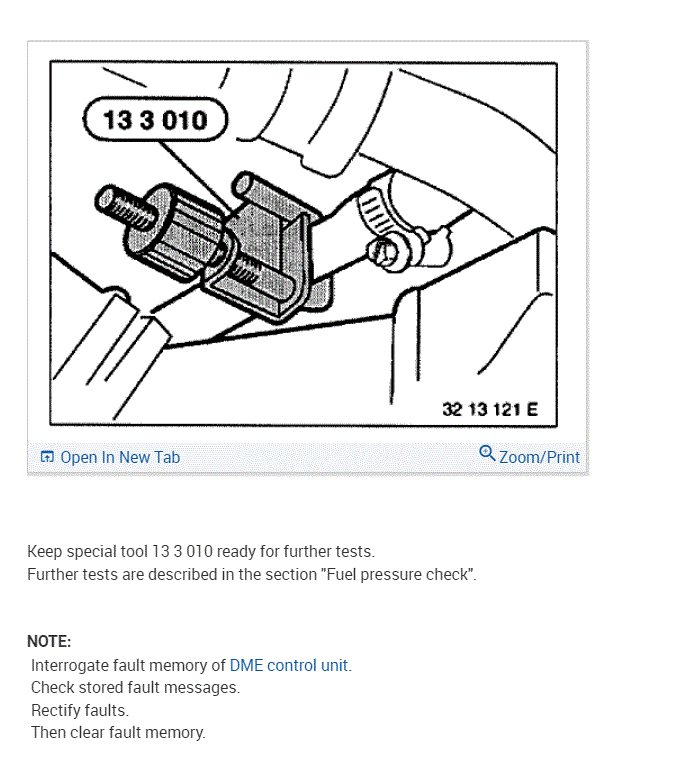 13 3 010

32 13 121 E

Open In New Tab

Zoom/Print

Keep special tool 13 3 010 ready for further tests.
Further tests are described in the section "Fuel pressure check".

NOTE:
Interrogate fault memory of DME control unit.
Check stored fault messages.
Rectify faults.
Then clear fault memory.