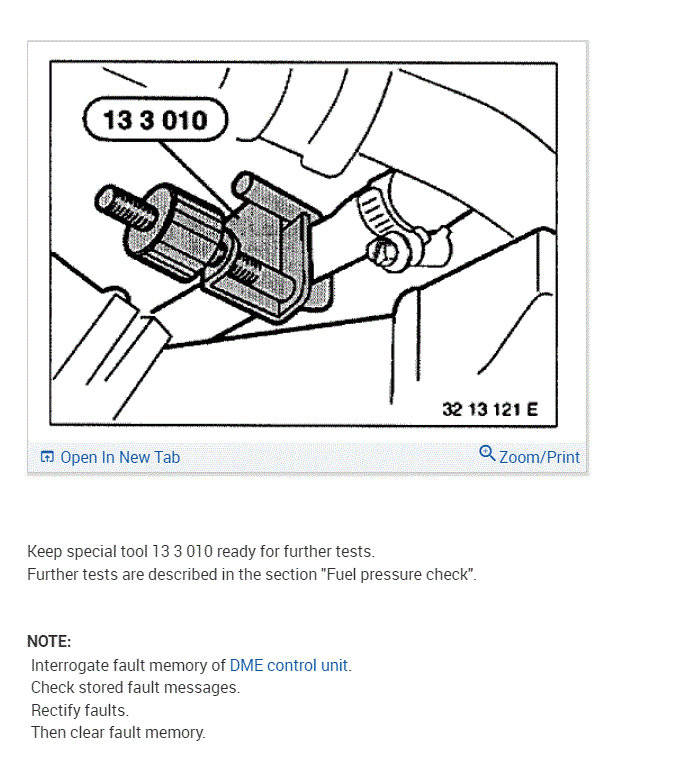 13 3 010

32 13 121 E

Open In New Tab

Zoom/Print

Keep special tool 13 3 010 ready for further tests.
Further tests are described in the section "Fuel pressure check".

NOTE:
Interrogate fault memory of DME control unit.
Check stored fault messages.
Rectify faults.
Then clear fault memory.