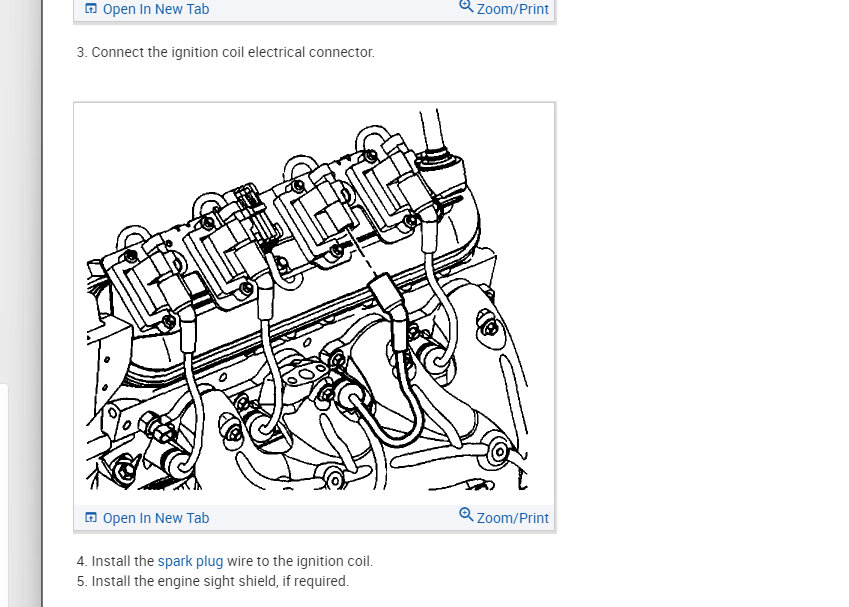 Open In New Tab
Zoom/Print

3. Connect the ignition coil electrical connector.

Open In New Tab
Zoom/Print

4. Install the spark plug wire to the ignition coil.
5. Install the engine sight shield, if required.