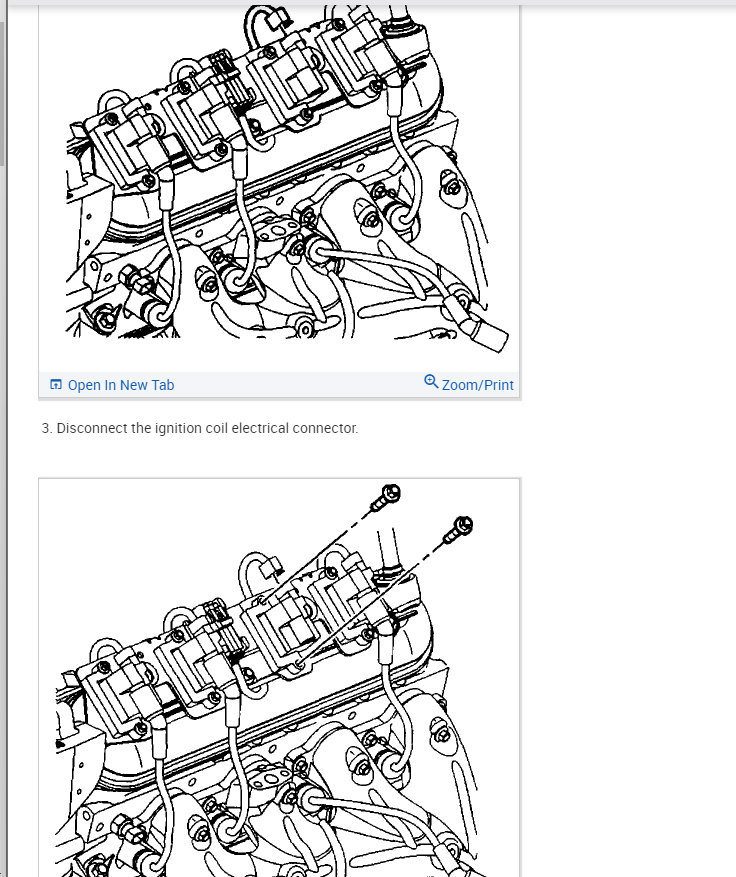 Open In New Tab

Zoom/Print

3. Disconnect the ignition coil electrical connector.