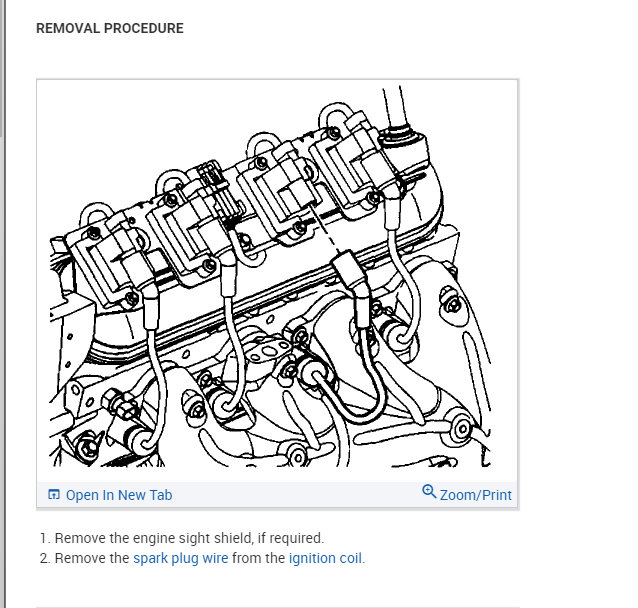 REMOVAL PROCEDURE

Open In New Tab

Zoom/Print

1. Remove the engine sight shield, if required.
2. Remove the spark plug wire from the ignition coil.