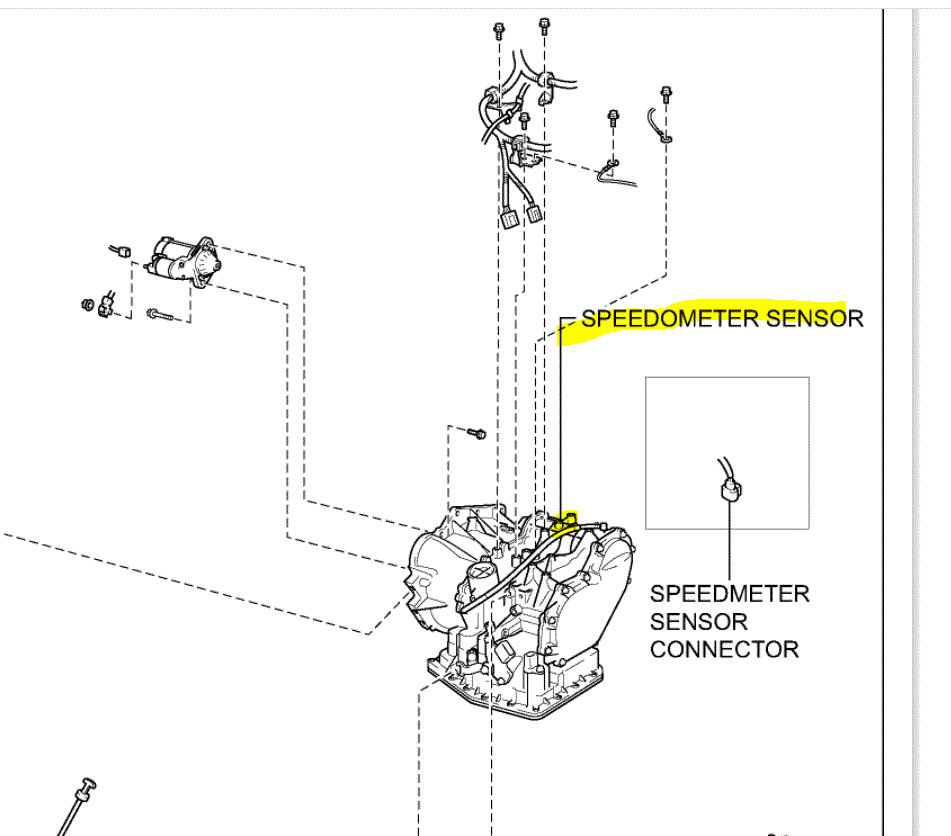 SPEEDOMETER SENSOR

SPEEDMETER SENSOR CONNECTOR