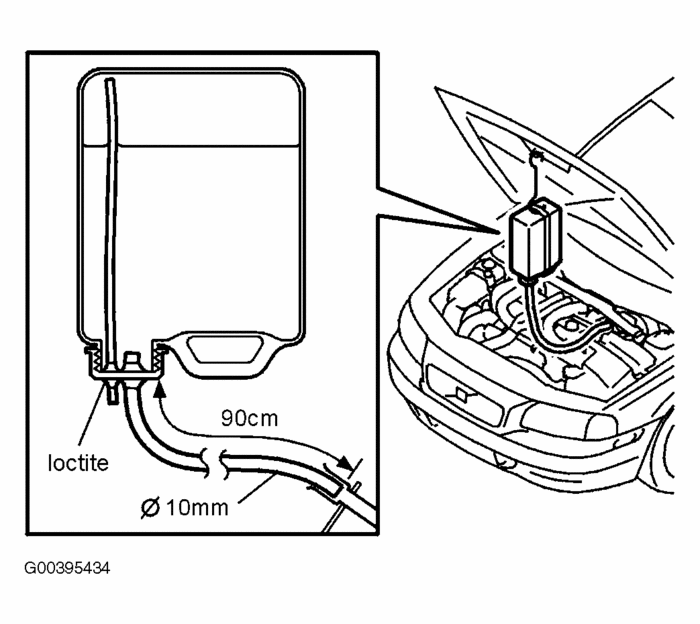 90cm

loctite

Ø 10mm

G00395434