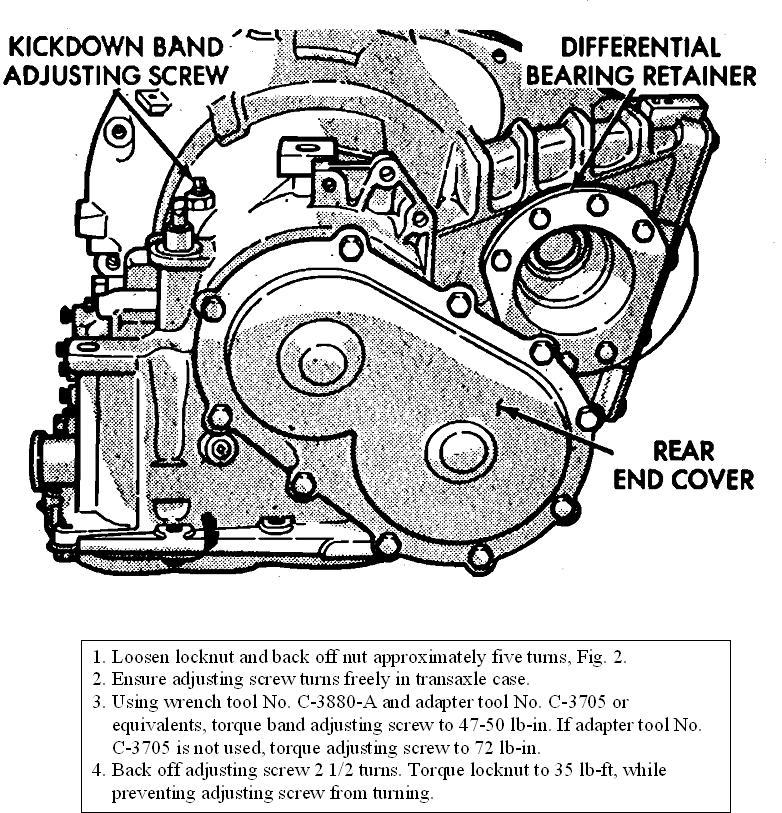 KICKDOWN BAND ADJUSTING SCREW

DIFFERENTIAL BEARING RETAINER

REAR END COVER

1. Loosen locknut and back off nut approximately five turns, Fig. 2.
2. Ensure adjusting screw turns freely in transaxle case.
3. Using wrench tool No. C-3880-A and adapter tool No. C-3705 or equivalents, torque band adjusting screw to 47-50 lb-in. If adapter tool No. C-3705 is not used, torque adjusting screw to 72 lb-in.
4. Back off adjusting screw 2 1/2 turns. Torque locknut to 35 lb-ft, while preventing adjusting screw from turning.