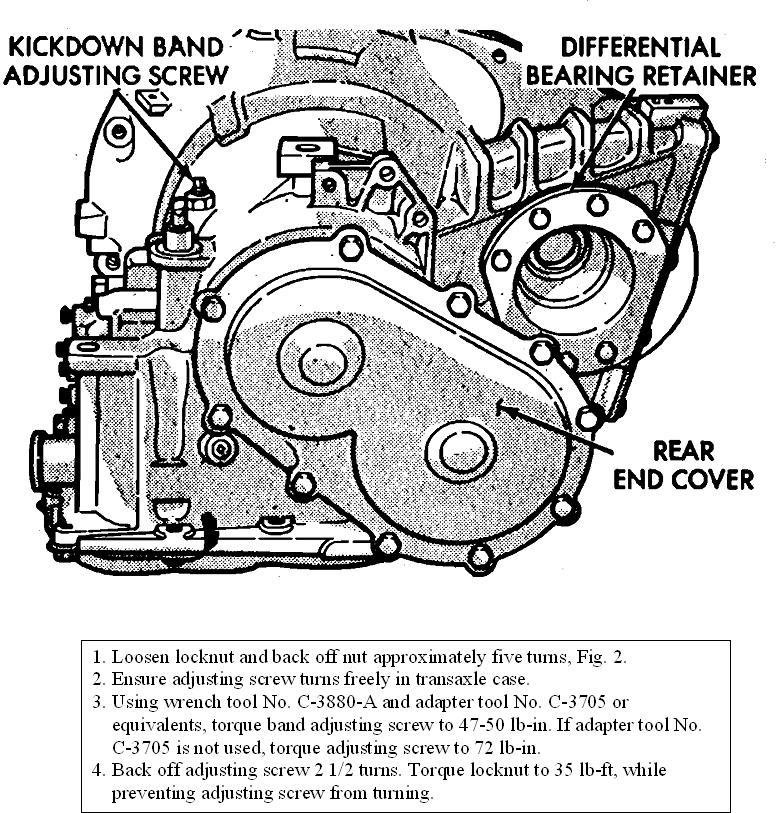 KICKDOWN BAND ADJUSTING SCREW

DIFFERENTIAL BEARING RETAINER

REAR END COVER

1. Loosen locknut and back off nut approximately five turns, Fig. 2.
2. Ensure adjusting screw turns freely in transaxle case.
3. Using wrench tool No. C-3880-A and adapter tool No. C-3705 or equivalents, torque band adjusting screw to 47-50 lb-in. If adapter tool No. C-3705 is not used, torque adjusting screw to 72 lb-in.
4. Back off adjusting screw 2 1/2 turns. Torque locknut to 35 lb-ft, while preventing adjusting screw from turning.