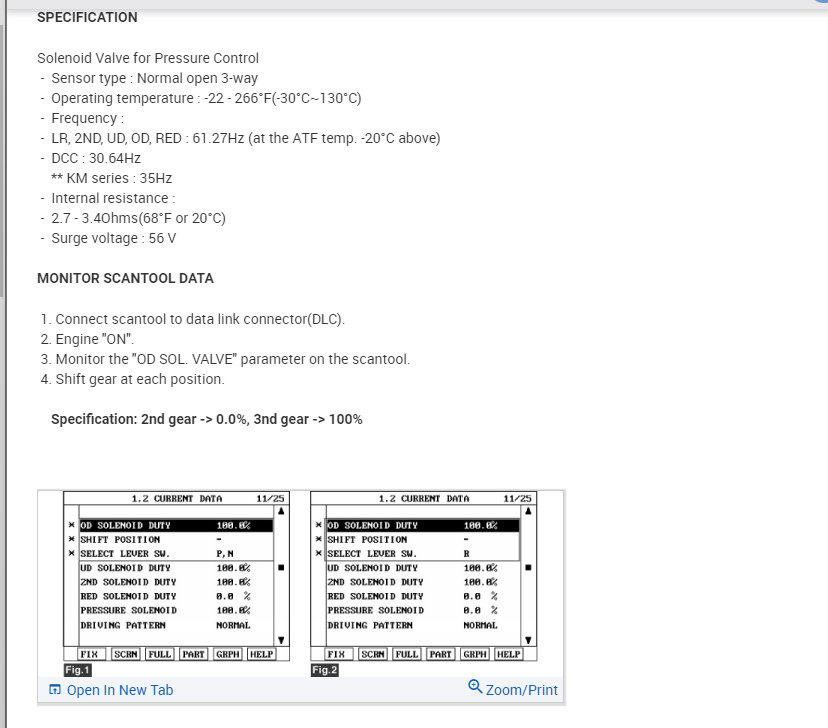 SPECIFICATION

Solenoid Valve for Pressure Control
- Sensor type : Normal open 3-way
- Operating temperature : -22 - 266°F(-30°C~130°C)
- Frequency :
- LR, 2ND, UD, OD, RED : 61.27Hz (at the ATF temp. -20°C above)
- DCC : 30.64Hz
** KM series : 35Hz
- Internal resistance :
- 2.7 - 3.4Ohms(68°F or 20°C)
- Surge voltage : 56 V

MONITOR SCANTOOL DATA

1. Connect scantool to data link connector(DLC).
2. Engine "ON".
3. Monitor the "OD SOL. VALVE" parameter on the scantool.
4. Shift gear at each position.

Specification: 2nd gear -> 0.0%, 3nd gear -> 100%

1.2 CURRENT DATA 11/25

| | | |
|---|---|---|
| × | OD SOLENOID DUTY | 100.0% |
| × | SHIFT POSITION | - |
| × | SELECT LEVER SW. | P,N |
| | UD SOLENOID DUTY | 100.0% |
| | 2ND SOLENOID DUTY | 100.0% |
| | RED SOLENOID DUTY | 0.0 % |
| | PRESSURE SOLENOID | 100.0% |
| | DRIVING PATTERN | NORMAL |

FIX SCRN FULL PART GRPH HELP

Fig.1

1.2 CURRENT DATA 11/25

| | | |
|---|---|---|
| × | OD SOLENOID DUTY | 100.0% |
| × | SHIFT POSITION | - |
| × | SELECT LEVER SW. | R |
| | UD SOLENOID DUTY | 100.0% |
| | 2ND SOLENOID DUTY | 100.0% |
| | RED SOLENOID DUTY | 0.0 % |
| | PRESSURE SOLENOID | 0.0 % |
| | DRIVING PATTERN | NORMAL |

FIX SCRN FULL PART GRPH HELP

Fig.2

Open In New Tab
Zoom/Print