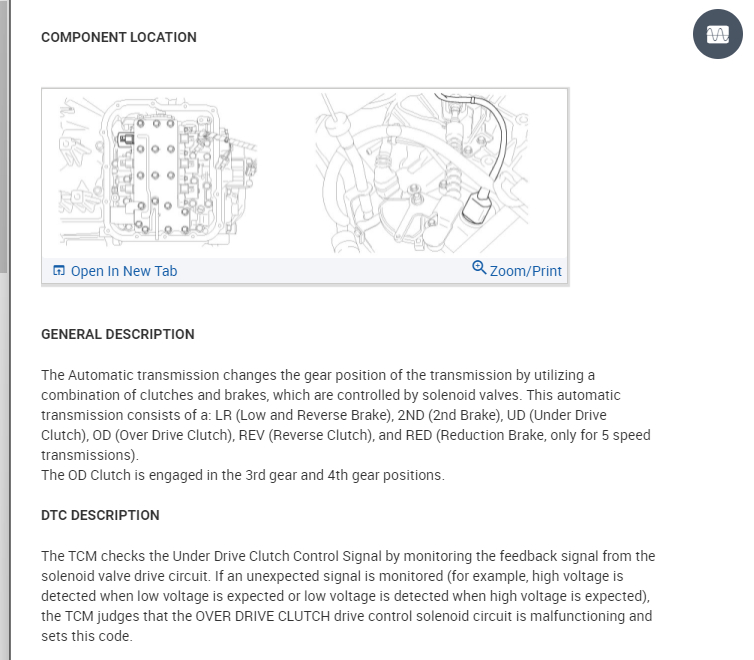 COMPONENT LOCATION

Open In New Tab

Zoom/Print

GENERAL DESCRIPTION

The Automatic transmission changes the gear position of the transmission by utilizing a combination of clutches and brakes, which are controlled by solenoid valves. This automatic transmission consists of a: LR (Low and Reverse Brake), 2ND (2nd Brake), UD (Under Drive Clutch), OD (Over Drive Clutch), REV (Reverse Clutch), and RED (Reduction Brake, only for 5 speed transmissions).
The OD Clutch is engaged in the 3rd gear and 4th gear positions.

DTC DESCRIPTION

The TCM checks the Under Drive Clutch Control Signal by monitoring the feedback signal from the solenoid valve drive circuit. If an unexpected signal is monitored (for example, high voltage is detected when low voltage is expected or low voltage is detected when high voltage is expected), the TCM judges that the OVER DRIVE CLUTCH drive control solenoid circuit is malfunctioning and sets this code.