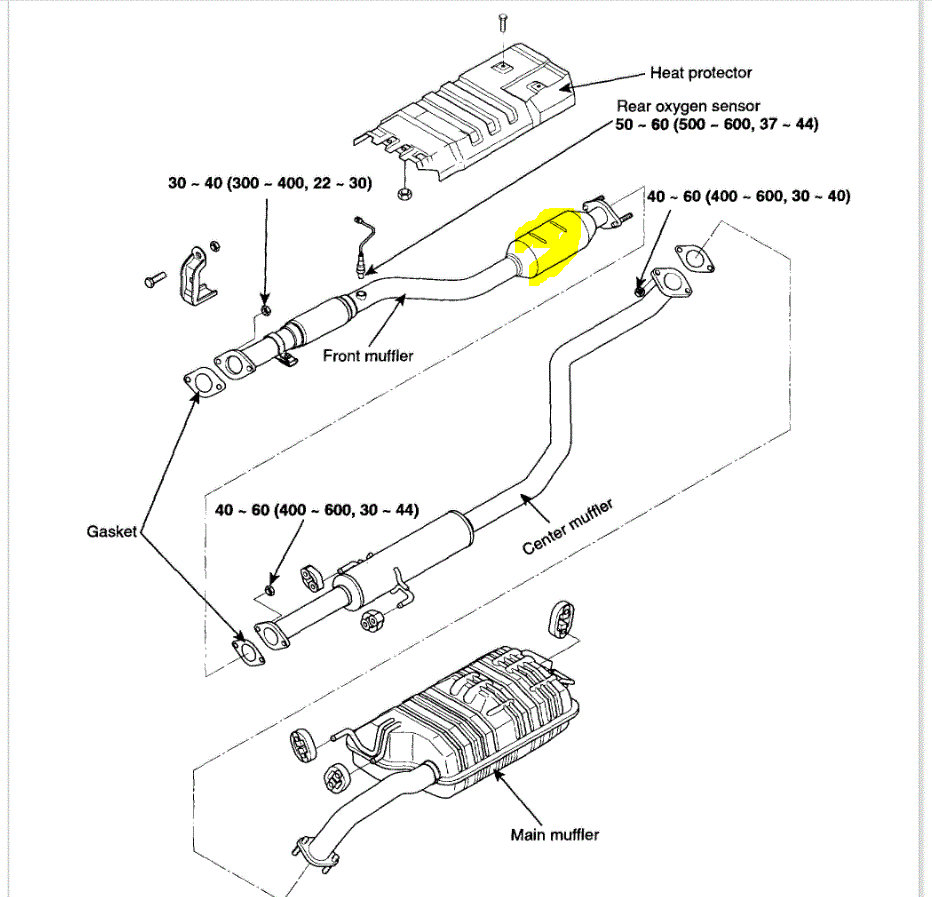 Heat protector

Rear oxygen sensor
50 ~ 60 (500 ~ 600, 37 ~ 44)

30 ~ 40 (300 ~ 400, 22 ~ 30)

40 ~ 60 (400 ~ 600, 30 ~ 40)

Front muffler

Gasket

40 ~ 60 (400 ~ 600, 30 ~ 44)

Center muffler

Main muffler