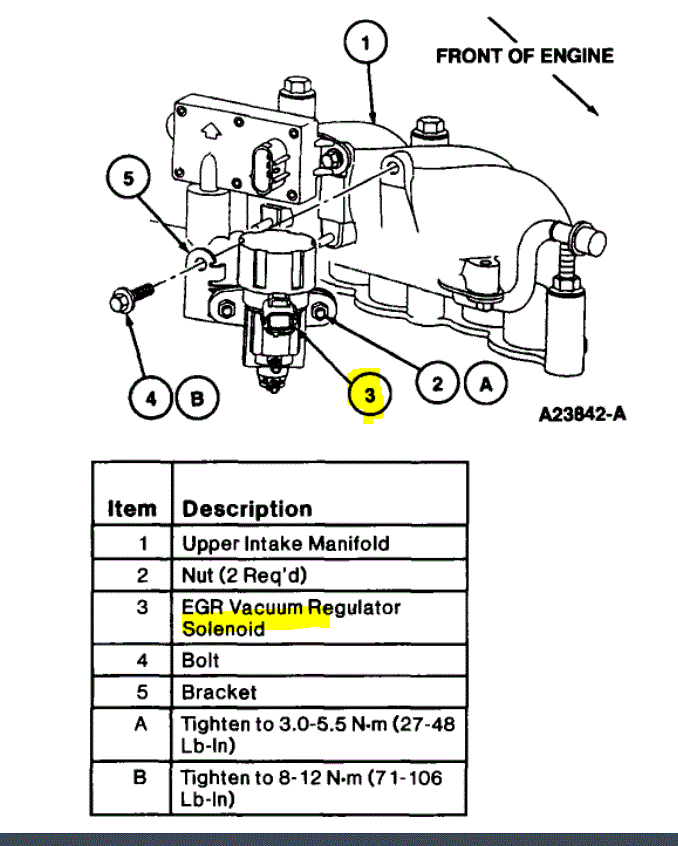 1

FRONT OF ENGINE

5

4 B

3

2 A

A23842-A

| Item | Description |
|---|---|
| 1 | Upper Intake Manifold |
| 2 | Nut (2 Req'd) |
| 3 | EGR Vacuum Regulator Solenoid |
| 4 | Bolt |
| 5 | Bracket |
| A | Tighten to 3.0-5.5 N·m (27-48 Lb-In) |
| B | Tighten to 8-12 N·m (71-106 Lb-In) |