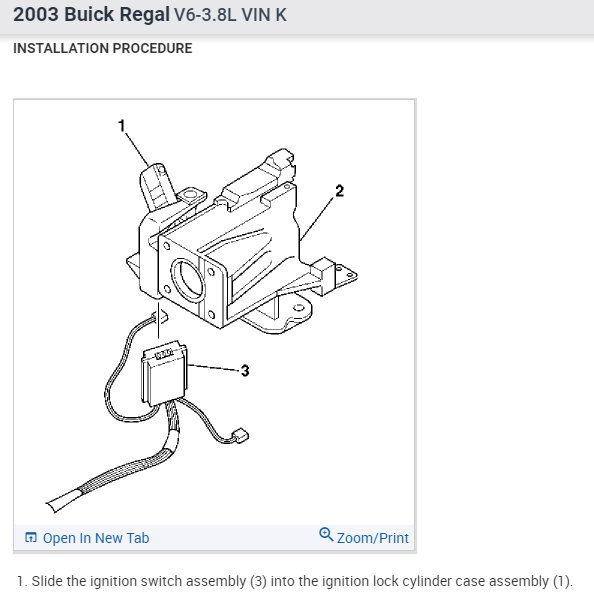 2003 Buick Regal V6-3.8L VIN K

INSTALLATION PROCEDURE

1

2

3

Open In New Tab

Zoom/Print

1. Slide the ignition switch assembly (3) into the ignition lock cylinder case assembly (1).