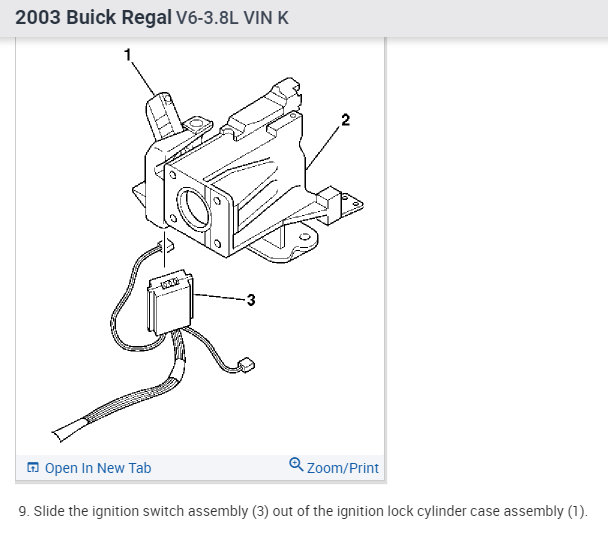 2003 Buick Regal V6-3.8L VIN K

1

2

3

Open In New Tab

Zoom/Print

9. Slide the ignition switch assembly (3) out of the ignition lock cylinder case assembly (1).