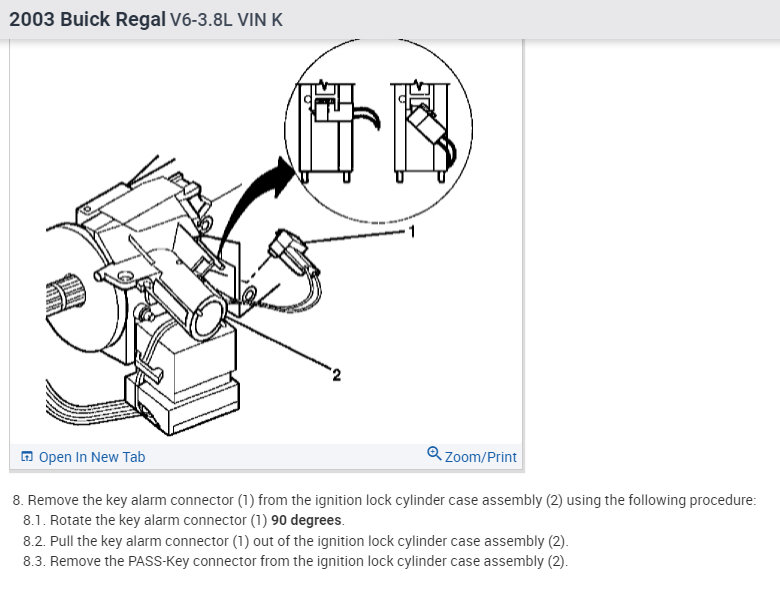 2003 Buick Regal V6-3.8L VIN K

1

2

Open In New Tab

Zoom/Print

8. Remove the key alarm connector (1) from the ignition lock cylinder case assembly (2) using the following procedure:

8.1. Rotate the key alarm connector (1) 90 degrees.

8.2. Pull the key alarm connector (1) out of the ignition lock cylinder case assembly (2).

8.3. Remove the PASS-Key connector from the ignition lock cylinder case assembly (2).