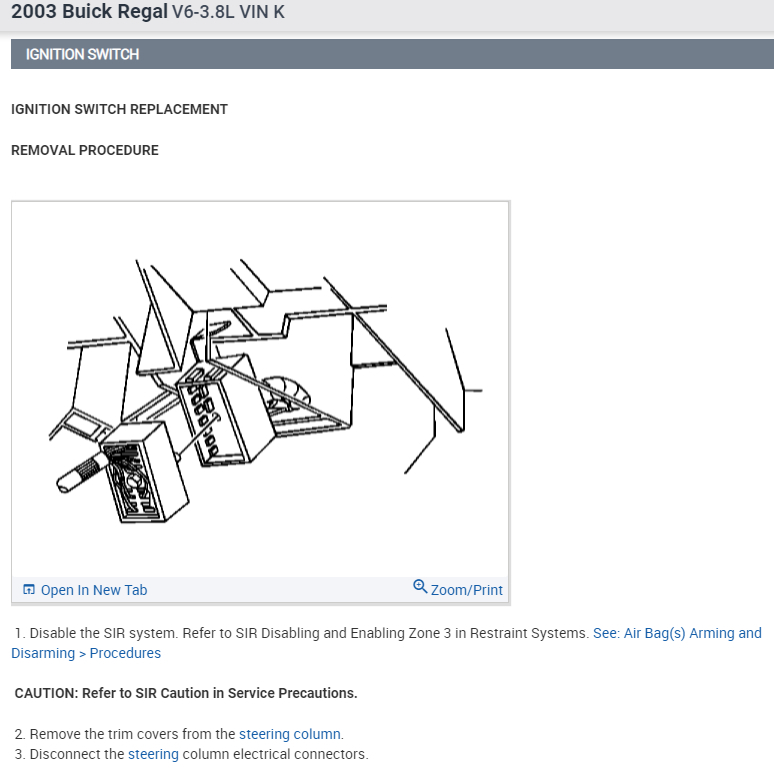 2003 Buick Regal V6-3.8L VIN K

IGNITION SWITCH

IGNITION SWITCH REPLACEMENT

REMOVAL PROCEDURE

Open In New Tab

Zoom/Print

1. Disable the SIR system. Refer to SIR Disabling and Enabling Zone 3 in Restraint Systems. See: Air Bag(s) Arming and Disarming > Procedures

CAUTION: Refer to SIR Caution in Service Precautions.

2. Remove the trim covers from the steering column.
3. Disconnect the steering column electrical connectors.