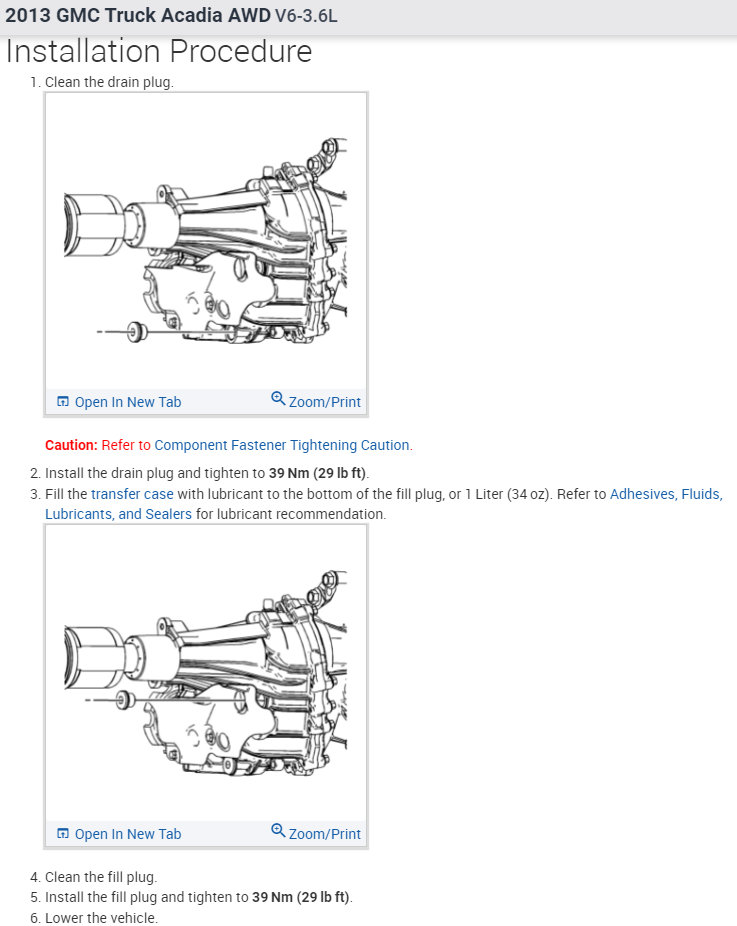 2013 GMC Truck Acadia AWD V6-3.6L

Installation Procedure

1. Clean the drain plug.

Open In New Tab Zoom/Print

Caution: Refer to Component Fastener Tightening Caution.

2. Install the drain plug and tighten to 39 Nm (29 lb ft).
3. Fill the transfer case with lubricant to the bottom of the fill plug, or 1 Liter (34 oz). Refer to Adhesives, Fluids, Lubricants, and Sealers for lubricant recommendation.

Open In New Tab Zoom/Print

4. Clean the fill plug.
5. Install the fill plug and tighten to 39 Nm (29 lb ft).
6. Lower the vehicle.