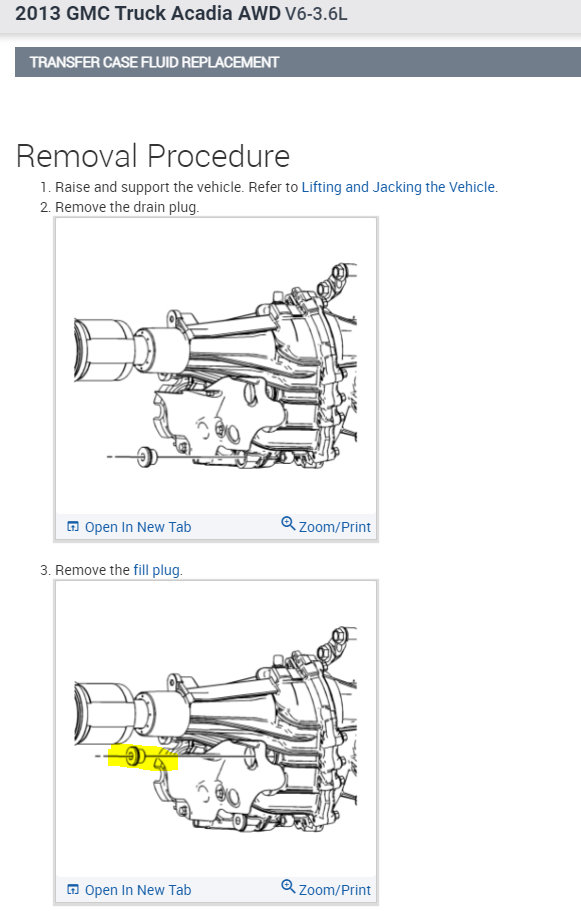 2013 GMC Truck Acadia AWD V6-3.6L

TRANSFER CASE FLUID REPLACEMENT

Removal Procedure

1. Raise and support the vehicle. Refer to Lifting and Jacking the Vehicle.
2. Remove the drain plug.

Open In New Tab Zoom/Print

3. Remove the fill plug.

Open In New Tab Zoom/Print