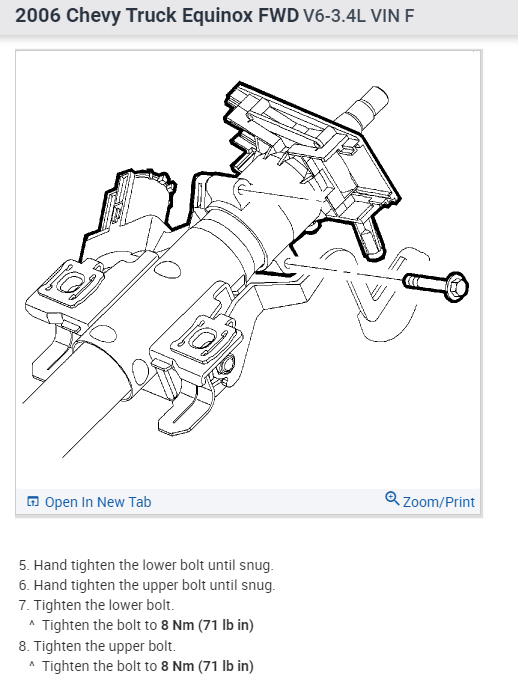 2006 Chevy Truck Equinox FWD V6-3.4L VIN F

Open In New Tab

Zoom/Print

5. Hand tighten the lower bolt until snug.
6. Hand tighten the upper bolt until snug.
7. Tighten the lower bolt.
^ Tighten the bolt to 8 Nm (71 lb in)
8. Tighten the upper bolt.
^ Tighten the bolt to 8 Nm (71 lb in)