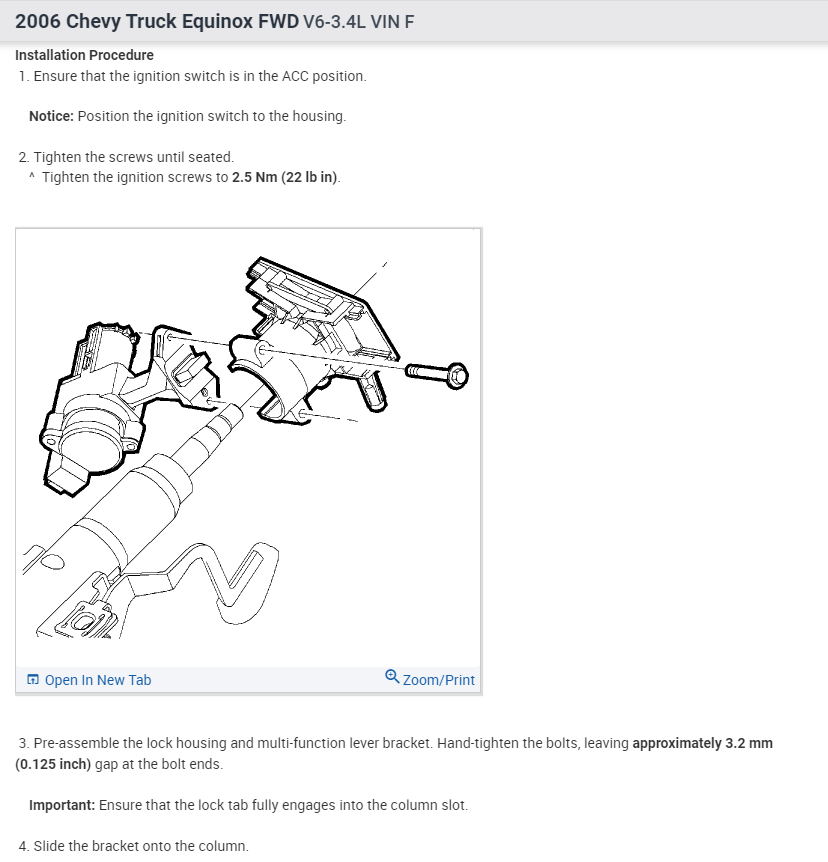 2006 Chevy Truck Equinox FWD V6-3.4L VIN F

Installation Procedure

1. Ensure that the ignition switch is in the ACC position.

Notice: Position the ignition switch to the housing.

2. Tighten the screws until seated.
^ Tighten the ignition screws to 2.5 Nm (22 lb in).

Open In New Tab

Zoom/Print

3. Pre-assemble the lock housing and multi-function lever bracket. Hand-tighten the bolts, leaving approximately 3.2 mm (0.125 inch) gap at the bolt ends.

Important: Ensure that the lock tab fully engages into the column slot.

4. Slide the bracket onto the column.