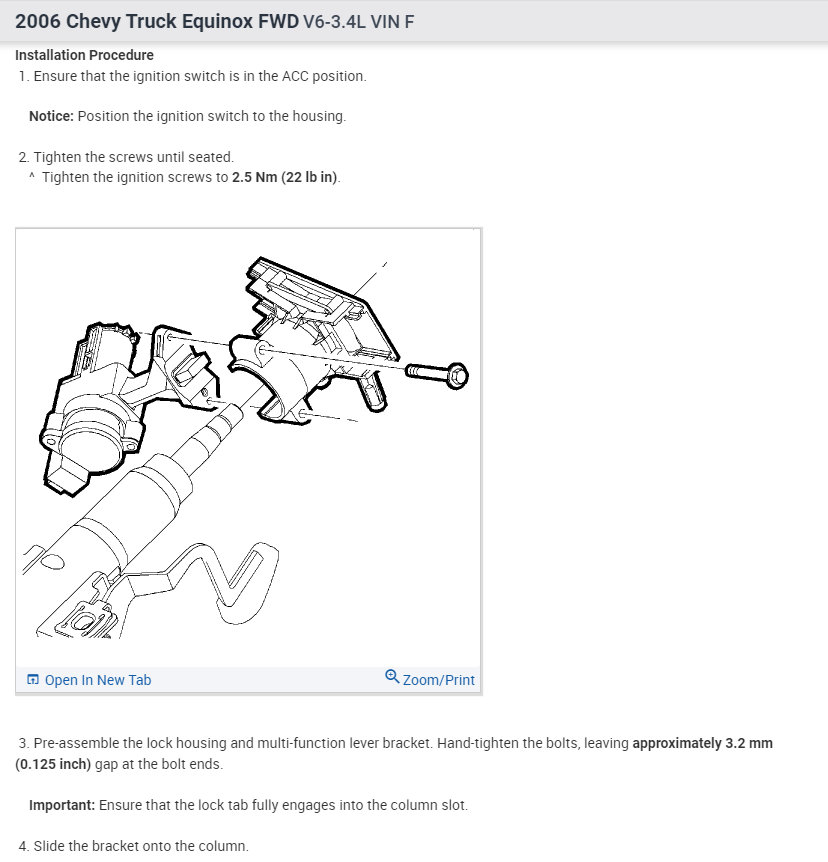 2006 Chevy Truck Equinox FWD V6-3.4L VIN F

Installation Procedure

1. Ensure that the ignition switch is in the ACC position.

Notice: Position the ignition switch to the housing.

2. Tighten the screws until seated.
^ Tighten the ignition screws to 2.5 Nm (22 lb in).

Open In New Tab

Zoom/Print

3. Pre-assemble the lock housing and multi-function lever bracket. Hand-tighten the bolts, leaving approximately 3.2 mm (0.125 inch) gap at the bolt ends.

Important: Ensure that the lock tab fully engages into the column slot.

4. Slide the bracket onto the column.