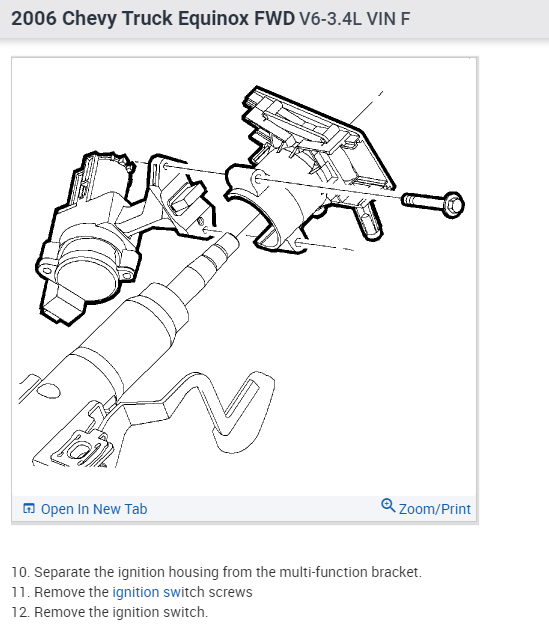 2006 Chevy Truck Equinox FWD V6-3.4L VIN F

Open In New Tab

Zoom/Print

10. Separate the ignition housing from the multi-function bracket.
11. Remove the ignition switch screws
12. Remove the ignition switch.