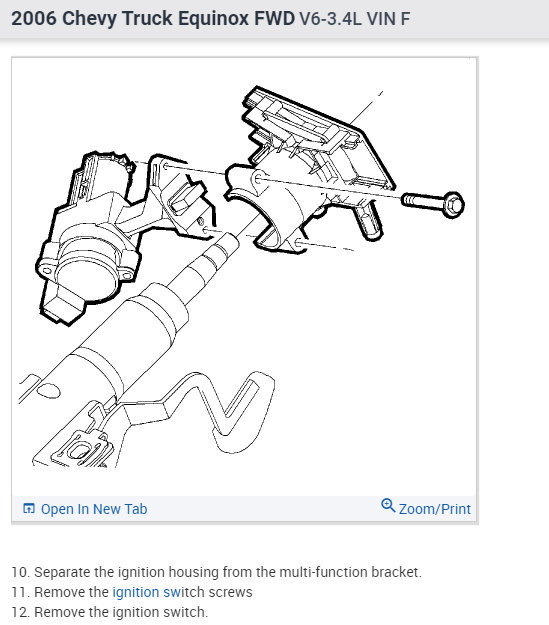 2006 Chevy Truck Equinox FWD V6-3.4L VIN F

Open In New Tab Zoom/Print

10. Separate the ignition housing from the multi-function bracket.
11. Remove the ignition switch screws
12. Remove the ignition switch.