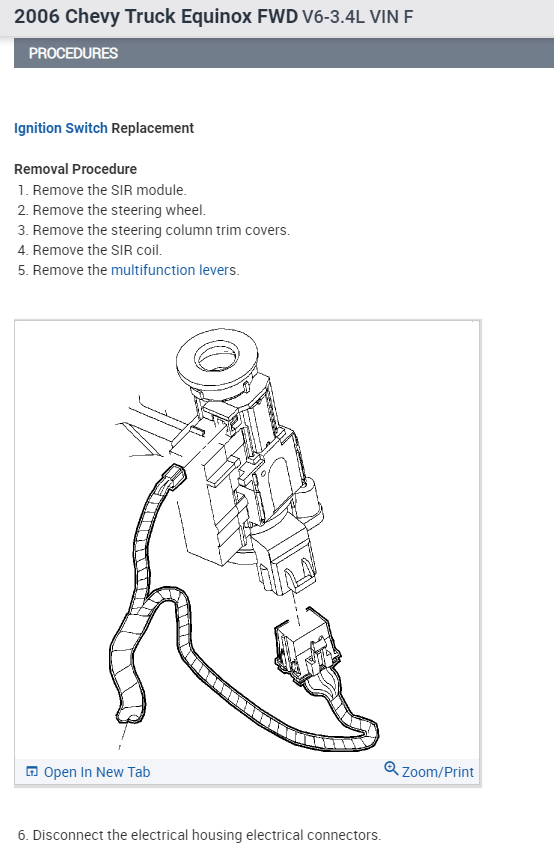 2006 Chevy Truck Equinox FWD V6-3.4L VIN F

PROCEDURES

Ignition Switch Replacement

Removal Procedure
1. Remove the SIR module.
2. Remove the steering wheel.
3. Remove the steering column trim covers.
4. Remove the SIR coil.
5. Remove the multifunction levers.

Open In New Tab

Zoom/Print

6. Disconnect the electrical housing electrical connectors.