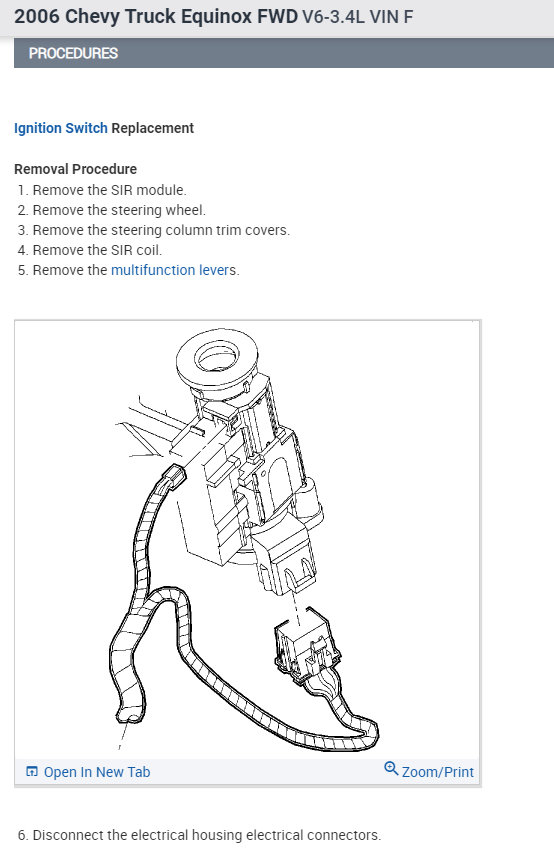 2006 Chevy Truck Equinox FWD V6-3.4L VIN F

PROCEDURES

Ignition Switch Replacement

Removal Procedure
1. Remove the SIR module.
2. Remove the steering wheel.
3. Remove the steering column trim covers.
4. Remove the SIR coil.
5. Remove the multifunction levers.

Open In New Tab

Zoom/Print

6. Disconnect the electrical housing electrical connectors.