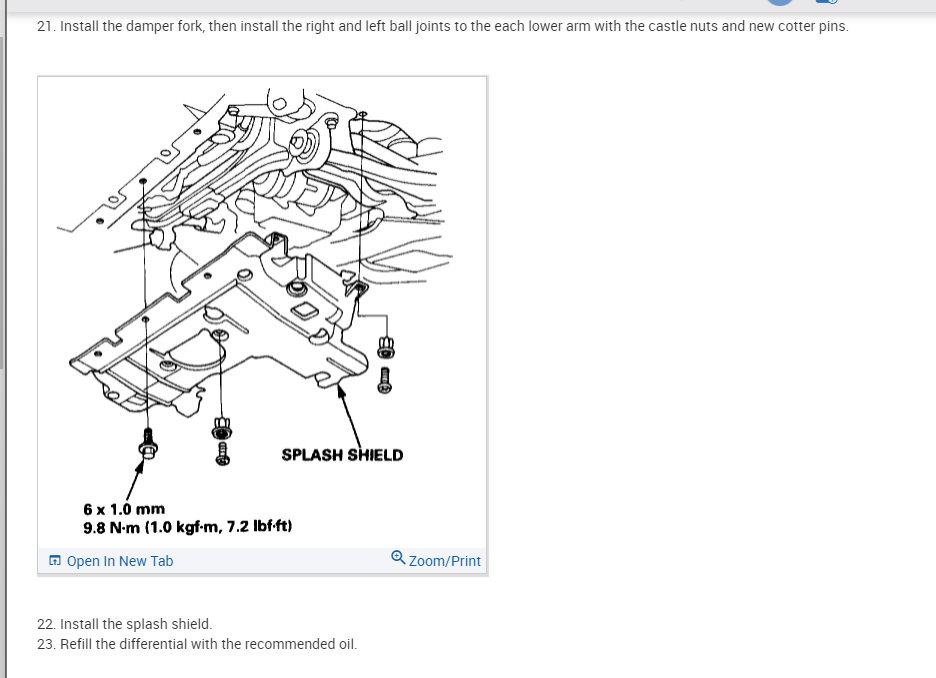 21. Install the damper fork, then install the right and left ball joints to the each lower arm with the castle nuts and new cotter pins.

SPLASH SHIELD

6 x 1.0 mm
9.8 N·m (1.0 kgf·m, 7.2 lbf·ft)

Open In New Tab

Zoom/Print

22. Install the splash shield.
23. Refill the differential with the recommended oil.