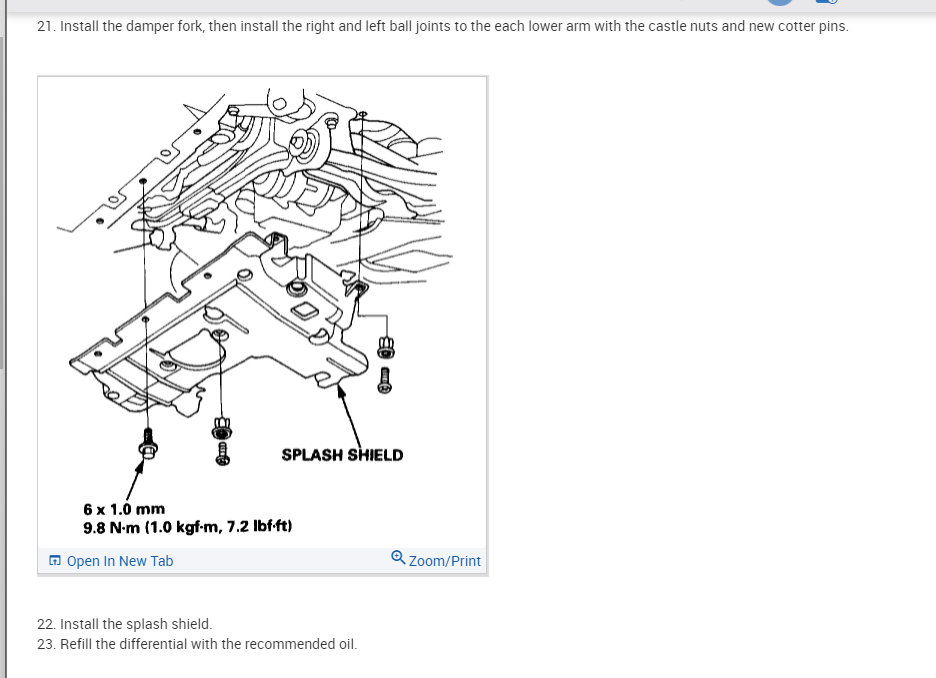 21. Install the damper fork, then install the right and left ball joints to the each lower arm with the castle nuts and new cotter pins.

SPLASH SHIELD

6 x 1.0 mm
9.8 N·m (1.0 kgf·m, 7.2 lbf·ft)

Open In New Tab

Zoom/Print

22. Install the splash shield.
23. Refill the differential with the recommended oil.