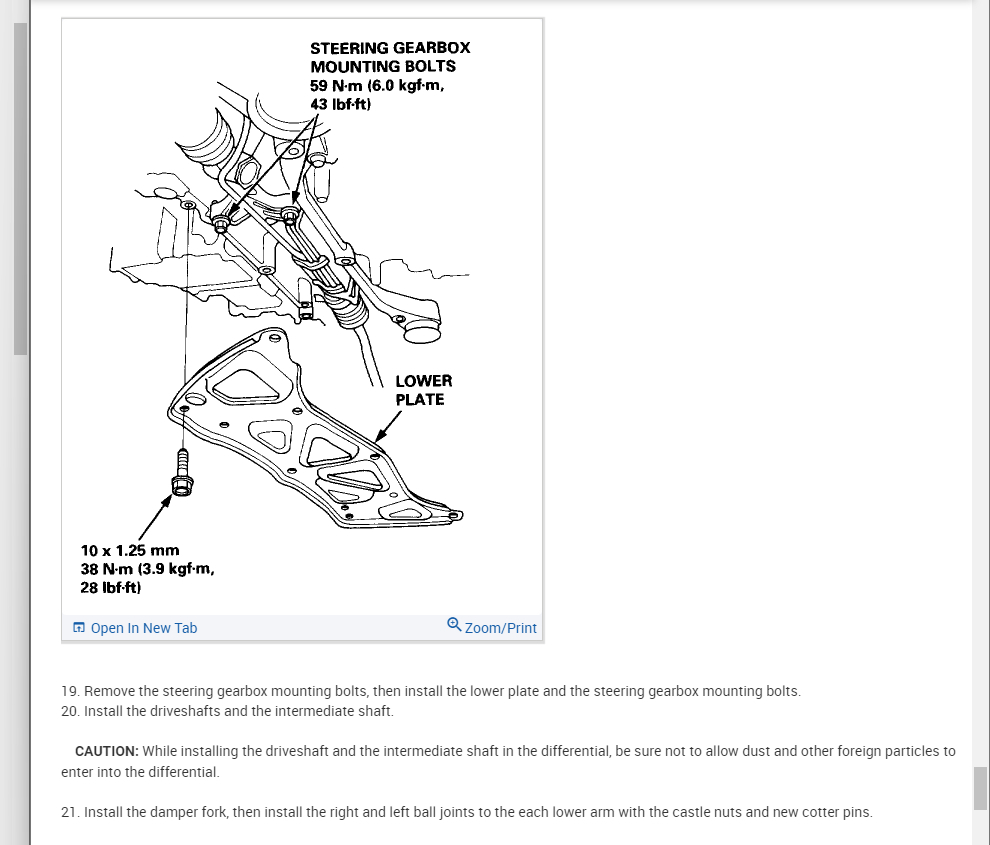 STEERING GEARBOX MOUNTING BOLTS
59 N·m (6.0 kgf·m, 43 lbf·ft)

LOWER PLATE

10 x 1.25 mm
38 N·m (3.9 kgf·m, 28 lbf·ft)

Open In New Tab

Zoom/Print

19. Remove the steering gearbox mounting bolts, then install the lower plate and the steering gearbox mounting bolts.
20. Install the driveshafts and the intermediate shaft.

CAUTION: While installing the driveshaft and the intermediate shaft in the differential, be sure not to allow dust and other foreign particles to enter into the differential.

21. Install the damper fork, then install the right and left ball joints to the each lower arm with the castle nuts and new cotter pins.