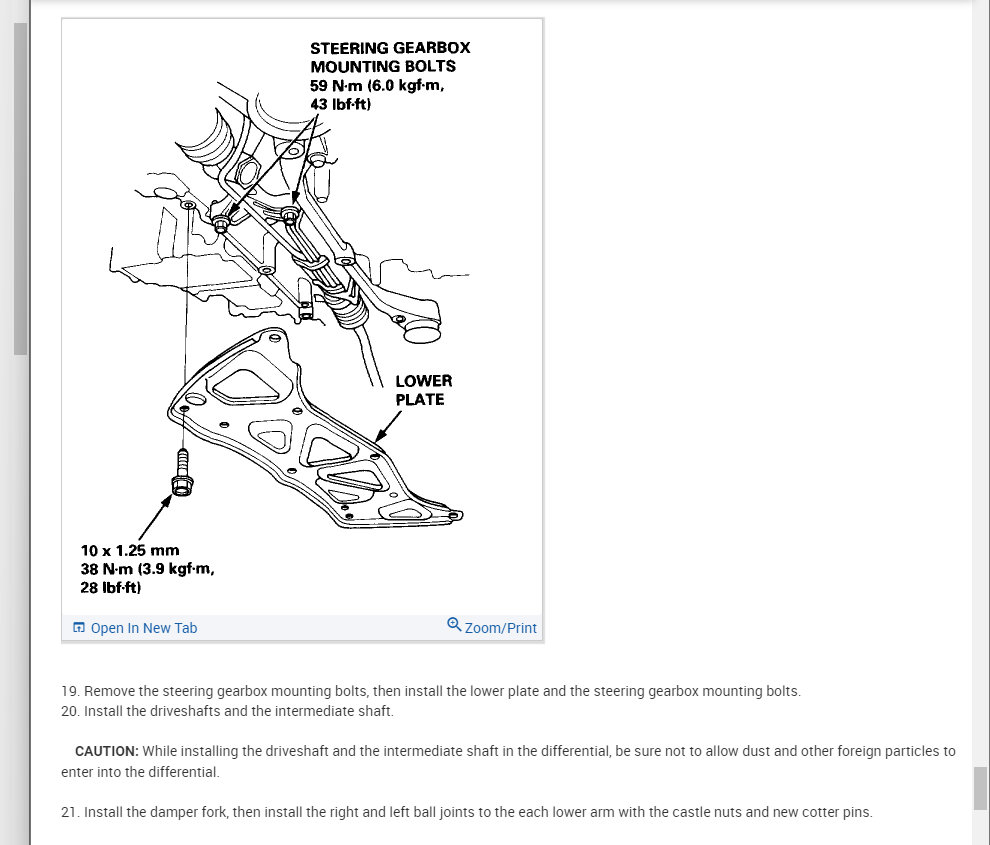 STEERING GEARBOX MOUNTING BOLTS
59 N·m (6.0 kgf·m, 43 lbf·ft)

LOWER PLATE

10 x 1.25 mm
38 N·m (3.9 kgf·m, 28 lbf·ft)

Open In New Tab

Zoom/Print

19. Remove the steering gearbox mounting bolts, then install the lower plate and the steering gearbox mounting bolts.
20. Install the driveshafts and the intermediate shaft.

CAUTION: While installing the driveshaft and the intermediate shaft in the differential, be sure not to allow dust and other foreign particles to enter into the differential.

21. Install the damper fork, then install the right and left ball joints to the each lower arm with the castle nuts and new cotter pins.