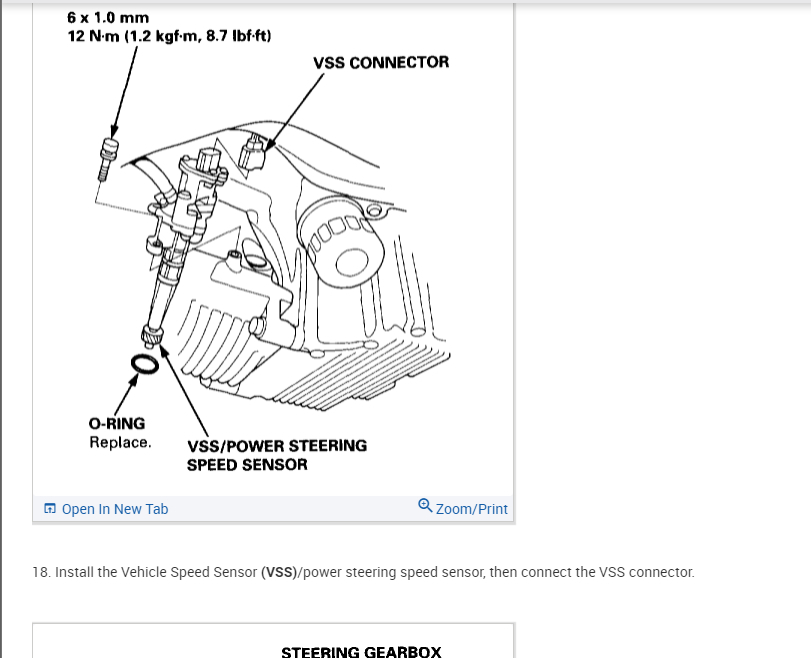 6 x 1.0 mm
12 N·m (1.2 kgf·m, 8.7 lbf·ft)

VSS CONNECTOR

O-RING
Replace.

VSS/POWER STEERING
SPEED SENSOR

Open In New Tab

Zoom/Print

18. Install the Vehicle Speed Sensor (VSS)/power steering speed sensor, then connect the VSS connector.

STEERING GEARBOX