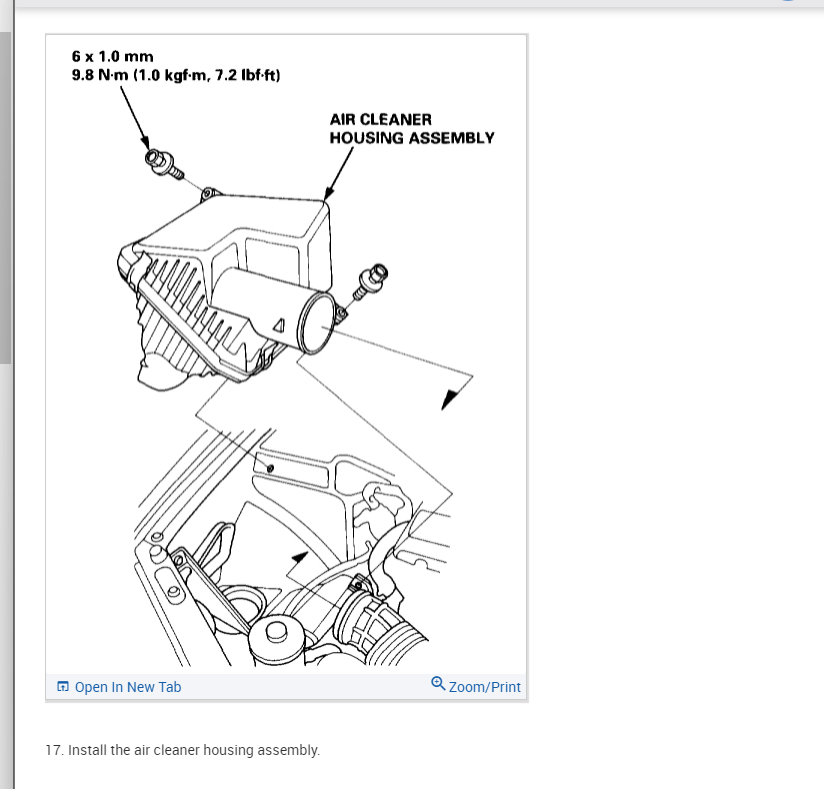 6 x 1.0 mm
9.8 N·m (1.0 kgf·m, 7.2 lbf·ft)

AIR CLEANER
HOUSING ASSEMBLY

Open In New Tab

Zoom/Print

17. Install the air cleaner housing assembly.