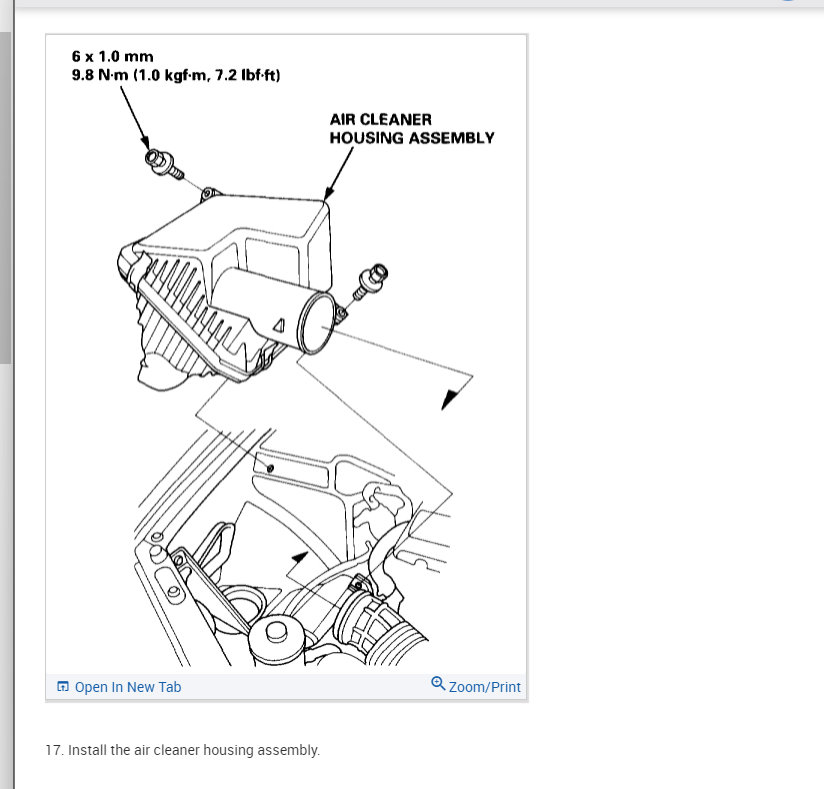 6 x 1.0 mm
9.8 N·m (1.0 kgf·m, 7.2 lbf·ft)

AIR CLEANER
HOUSING ASSEMBLY

Open In New Tab

Zoom/Print

17. Install the air cleaner housing assembly.