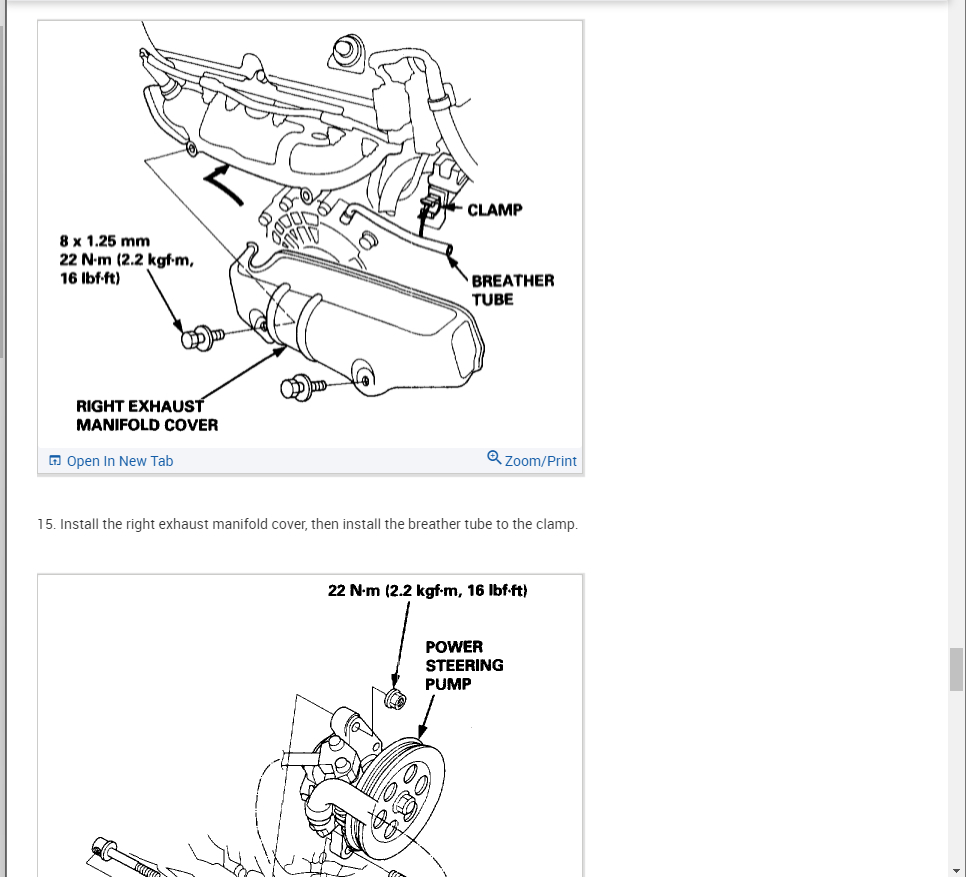 CLAMP

8 x 1.25 mm
22 N·m (2.2 kgf·m, 16 lbf·ft)

BREATHER TUBE

RIGHT EXHAUST MANIFOLD COVER

Open In New Tab

Zoom/Print

15. Install the right exhaust manifold cover, then install the breather tube to the clamp.

22 N·m (2.2 kgf·m, 16 lbf·ft)

POWER STEERING PUMP