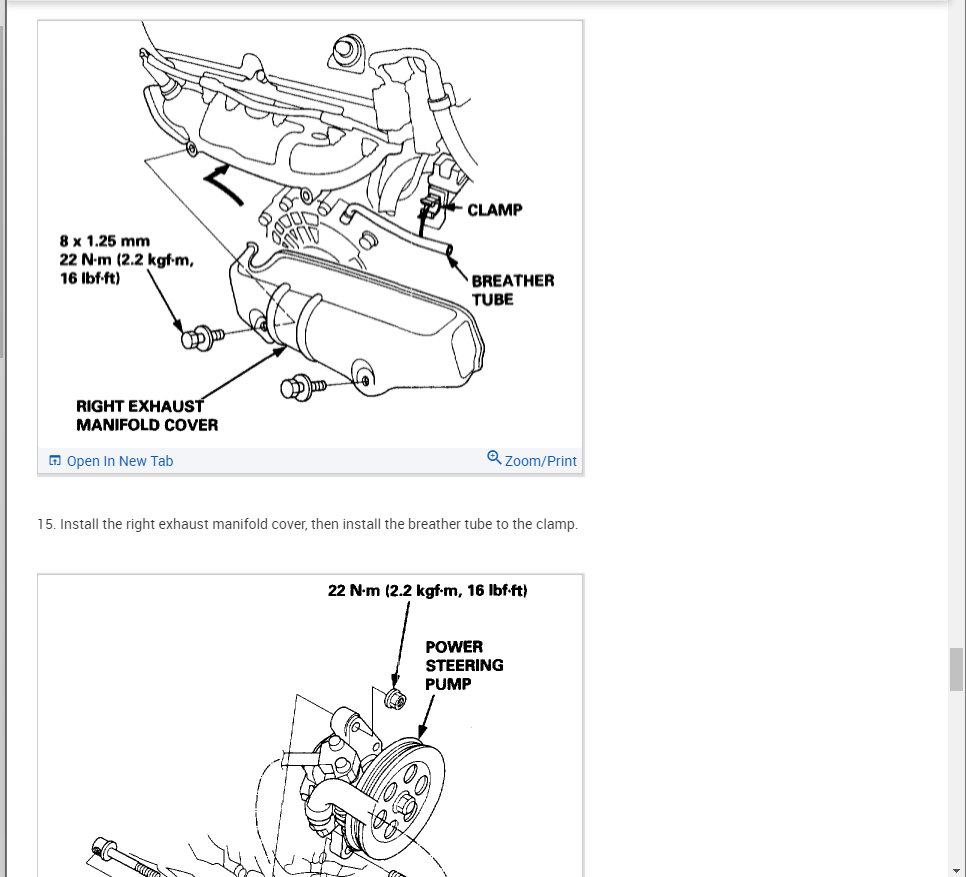 CLAMP

8 x 1.25 mm
22 N·m (2.2 kgf·m, 16 lbf·ft)

BREATHER TUBE

RIGHT EXHAUST MANIFOLD COVER

Open In New Tab

Zoom/Print

15. Install the right exhaust manifold cover, then install the breather tube to the clamp.

22 N·m (2.2 kgf·m, 16 lbf·ft)

POWER STEERING PUMP