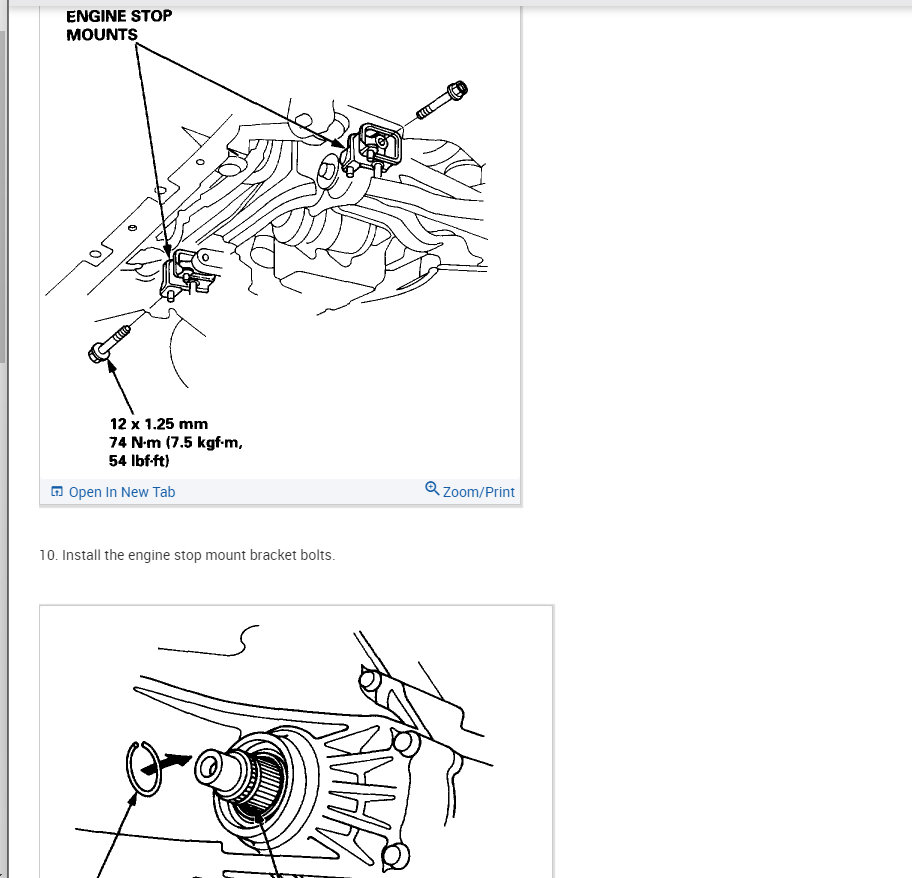 ENGINE STOP MOUNTS

12 x 1.25 mm
74 N·m (7.5 kgf·m, 54 lbf·ft)

Open In New Tab

Zoom/Print

10. Install the engine stop mount bracket bolts.