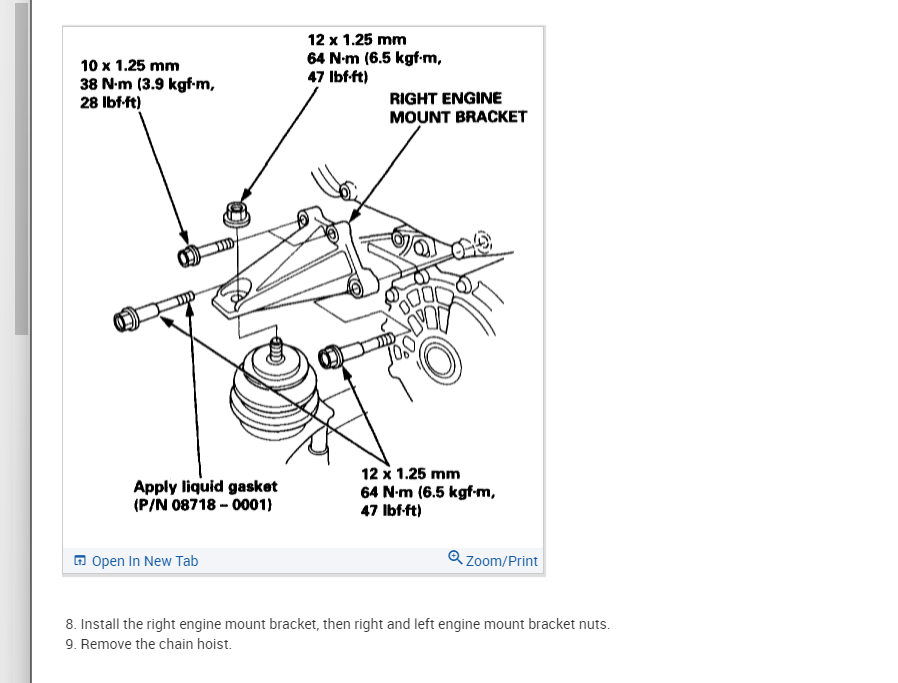 10 x 1.25 mm
38 N·m (3.9 kgf·m,
28 lbf·ft)

12 x 1.25 mm
64 N·m (6.5 kgf·m,
47 lbf·ft)

RIGHT ENGINE
MOUNT BRACKET

Apply liquid gasket
(P/N 08718 – 0001)

12 x 1.25 mm
64 N·m (6.5 kgf·m,
47 lbf·ft)

Open In New Tab

Zoom/Print

8. Install the right engine mount bracket, then right and left engine mount bracket nuts.
9. Remove the chain hoist.