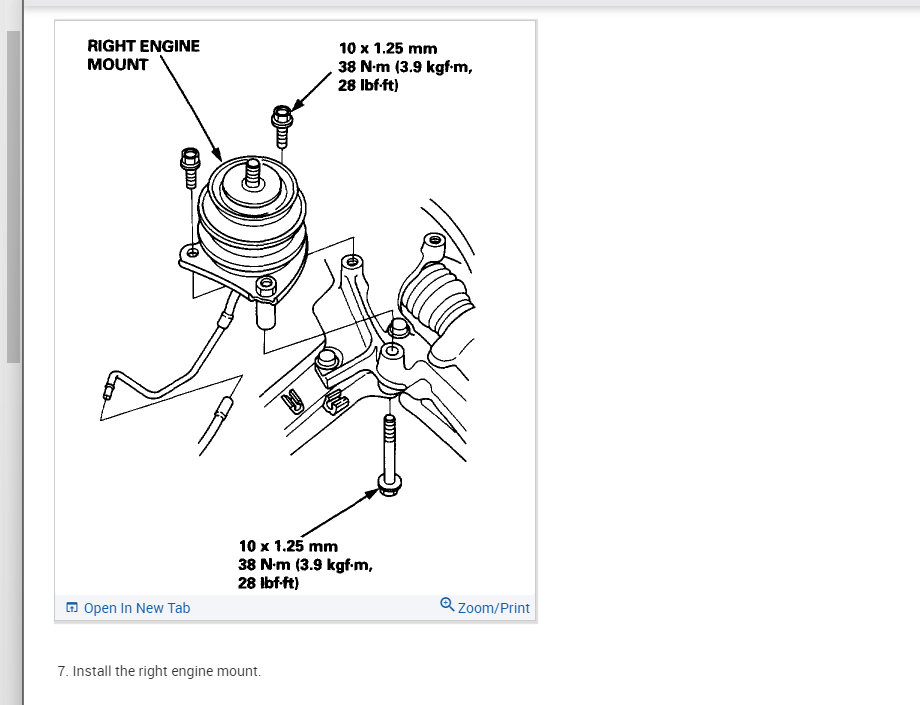 RIGHT ENGINE MOUNT

10 x 1.25 mm
38 N·m (3.9 kgf·m,
28 lbf·ft)

10 x 1.25 mm
38 N·m (3.9 kgf·m,
28 lbf·ft)

Open In New Tab

Zoom/Print

7. Install the right engine mount.