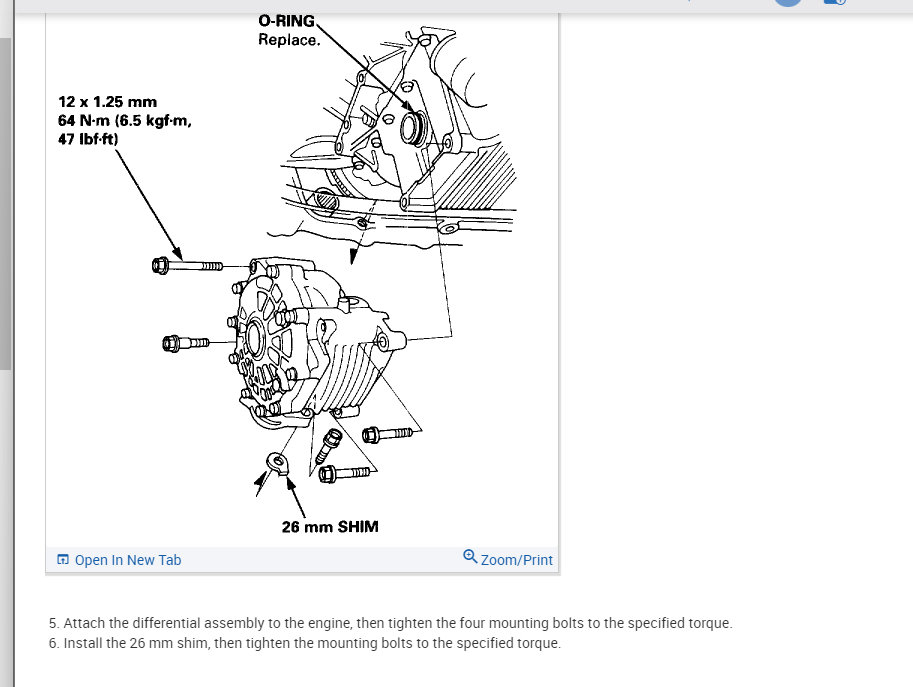 O-RING
Replace.

12 x 1.25 mm
64 N·m (6.5 kgf·m,
47 lbf·ft)

26 mm SHIM

Open In New Tab

Zoom/Print

5. Attach the differential assembly to the engine, then tighten the four mounting bolts to the specified torque.
6. Install the 26 mm shim, then tighten the mounting bolts to the specified torque.