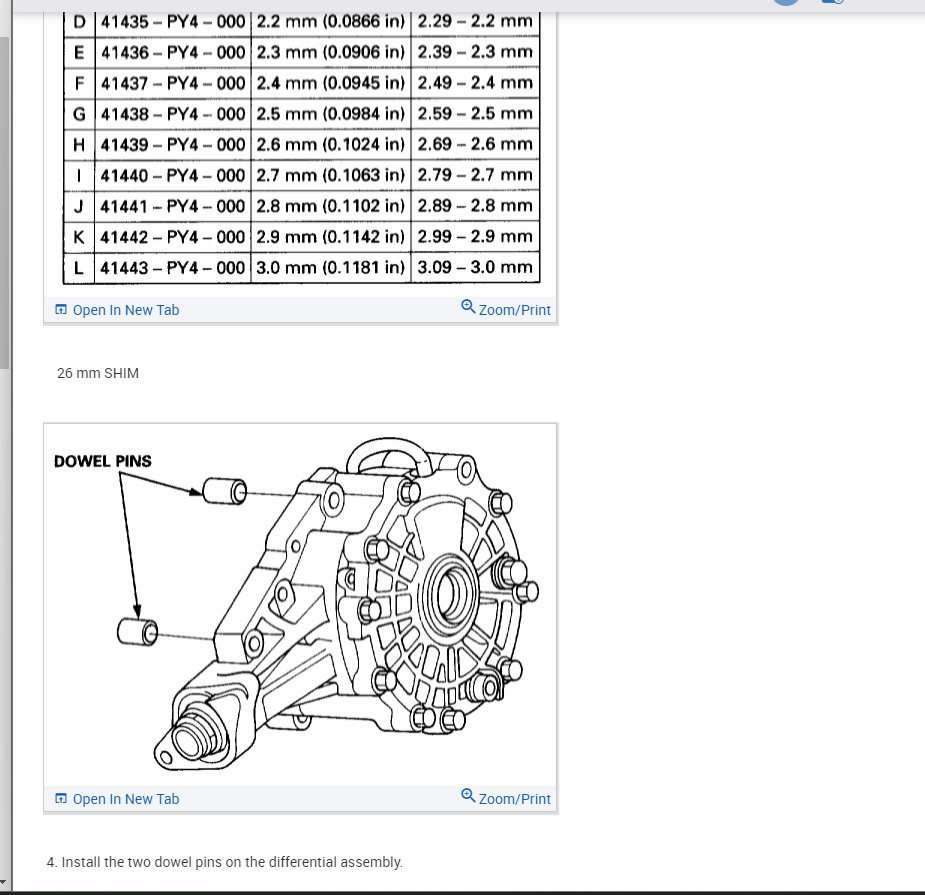 | D | 41435 – PY4 – 000 | 2.2 mm (0.0866 in) | 2.29 – 2.2 mm |
|---|---|---|---|
| E | 41436 – PY4 – 000 | 2.3 mm (0.0906 in) | 2.39 – 2.3 mm |
| F | 41437 – PY4 – 000 | 2.4 mm (0.0945 in) | 2.49 – 2.4 mm |
| G | 41438 – PY4 – 000 | 2.5 mm (0.0984 in) | 2.59 – 2.5 mm |
| H | 41439 – PY4 – 000 | 2.6 mm (0.1024 in) | 2.69 – 2.6 mm |
| I | 41440 – PY4 – 000 | 2.7 mm (0.1063 in) | 2.79 – 2.7 mm |
| J | 41441 – PY4 – 000 | 2.8 mm (0.1102 in) | 2.89 – 2.8 mm |
| K | 41442 – PY4 – 000 | 2.9 mm (0.1142 in) | 2.99 – 2.9 mm |
| L | 41443 – PY4 – 000 | 3.0 mm (0.1181 in) | 3.09 – 3.0 mm |

Open In New Tab
Zoom/Print

26 mm SHIM

DOWEL PINS

Open In New Tab
Zoom/Print

4. Install the two dowel pins on the differential assembly.