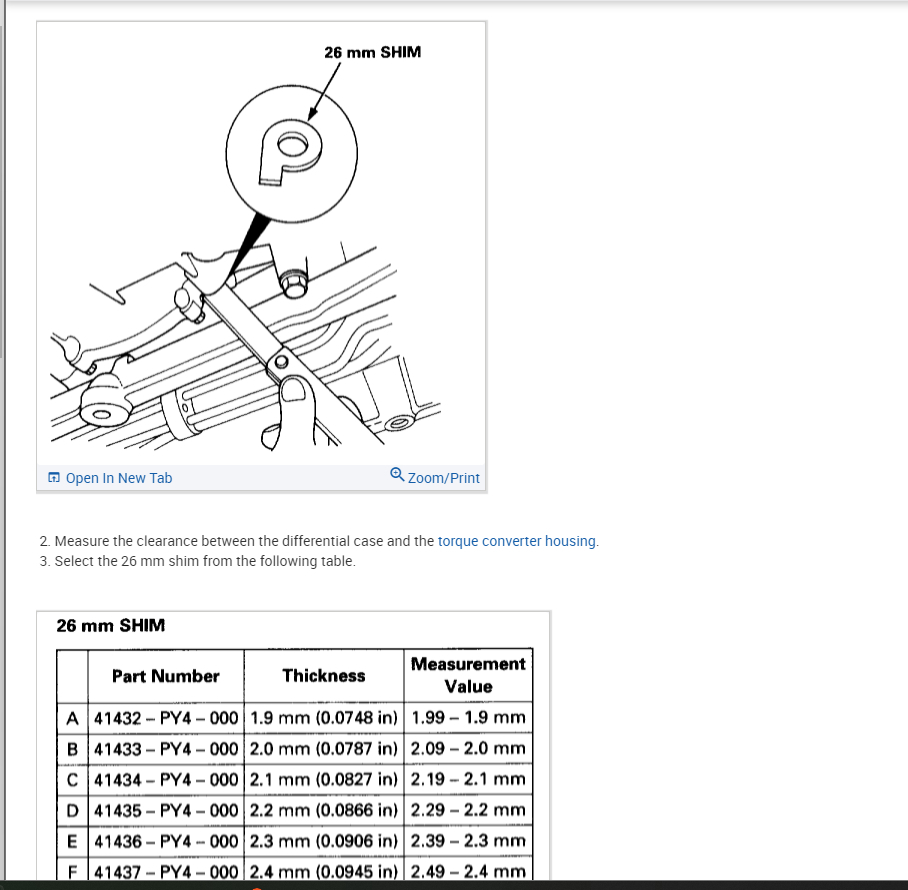 26 mm SHIM

Open In New Tab

Zoom/Print

2. Measure the clearance between the differential case and the torque converter housing.
3. Select the 26 mm shim from the following table.

26 mm SHIM

| | Part Number | Thickness | Measurement Value |
|---|---|---|---|
| A | 41432 – PY4 – 000 | 1.9 mm (0.0748 in) | 1.99 – 1.9 mm |
| B | 41433 – PY4 – 000 | 2.0 mm (0.0787 in) | 2.09 – 2.0 mm |
| C | 41434 – PY4 – 000 | 2.1 mm (0.0827 in) | 2.19 – 2.1 mm |
| D | 41435 – PY4 – 000 | 2.2 mm (0.0866 in) | 2.29 – 2.2 mm |
| E | 41436 – PY4 – 000 | 2.3 mm (0.0906 in) | 2.39 – 2.3 mm |
| F | 41437 – PY4 – 000 | 2.4 mm (0.0945 in) | 2.49 – 2.4 mm |