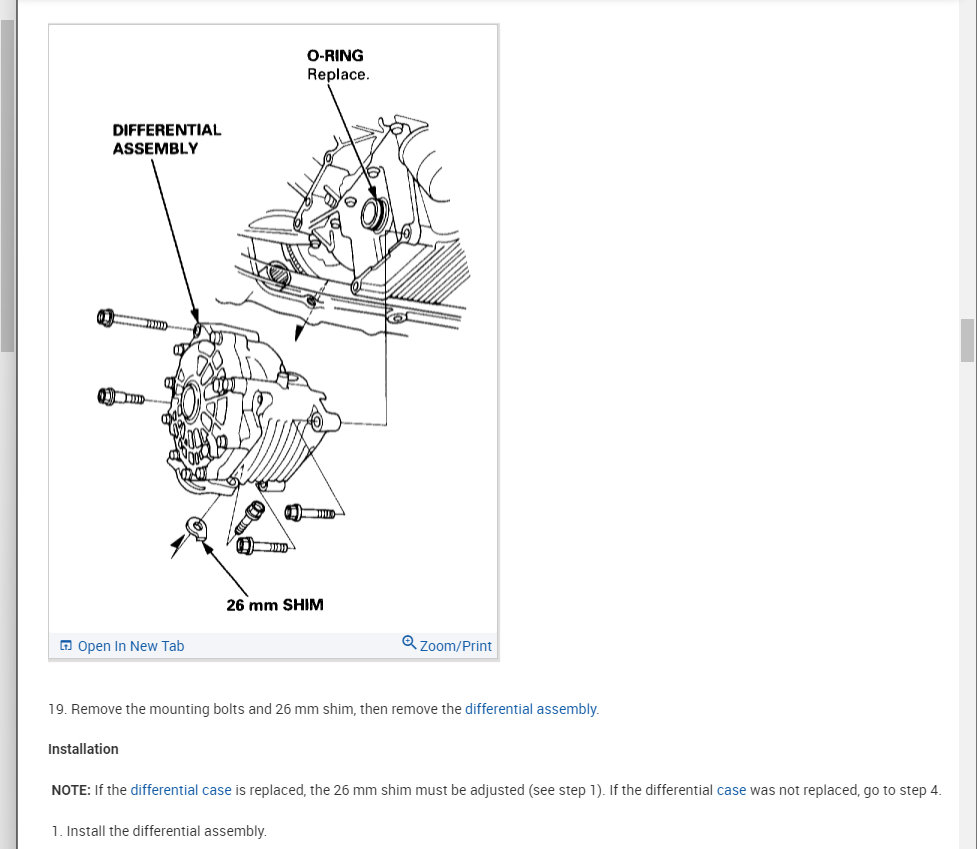 O-RING
Replace.

DIFFERENTIAL
ASSEMBLY

26 mm SHIM

Open In New Tab

Zoom/Print

19. Remove the mounting bolts and 26 mm shim, then remove the differential assembly.

Installation

NOTE: If the differential case is replaced, the 26 mm shim must be adjusted (see step 1). If the differential case was not replaced, go to step 4.

1. Install the differential assembly.