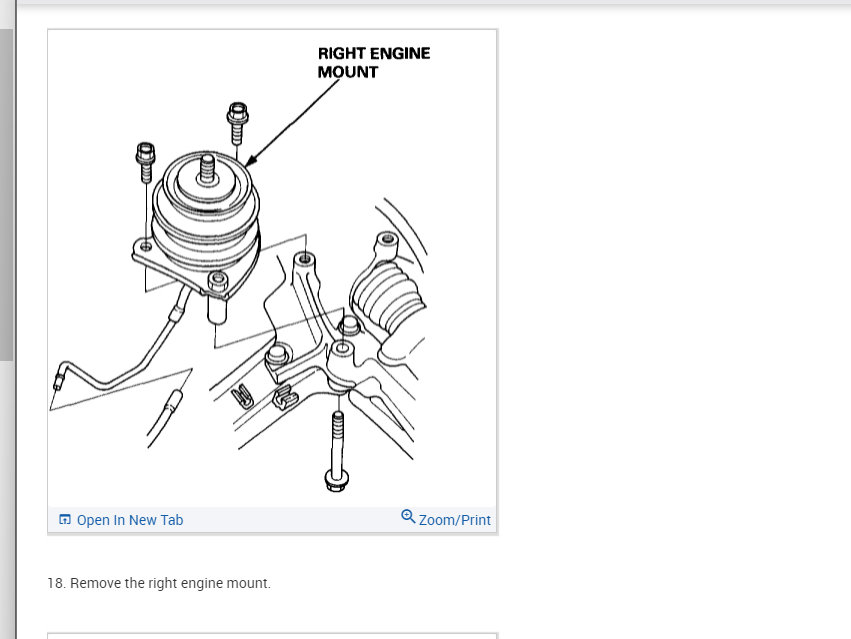 RIGHT ENGINE MOUNT

Open In New Tab

Zoom/Print

18. Remove the right engine mount.