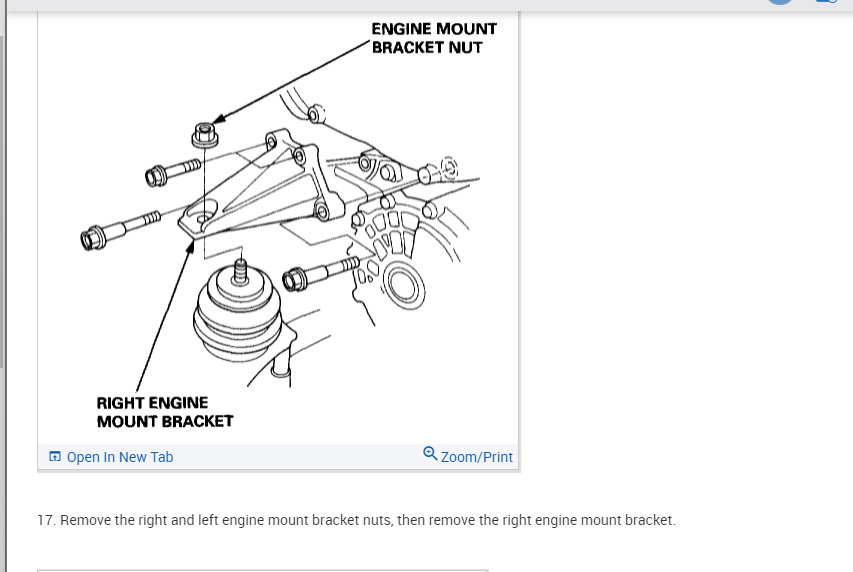 ENGINE MOUNT
BRACKET NUT

RIGHT ENGINE
MOUNT BRACKET

Open In New Tab

Zoom/Print

17. Remove the right and left engine mount bracket nuts, then remove the right engine mount bracket.