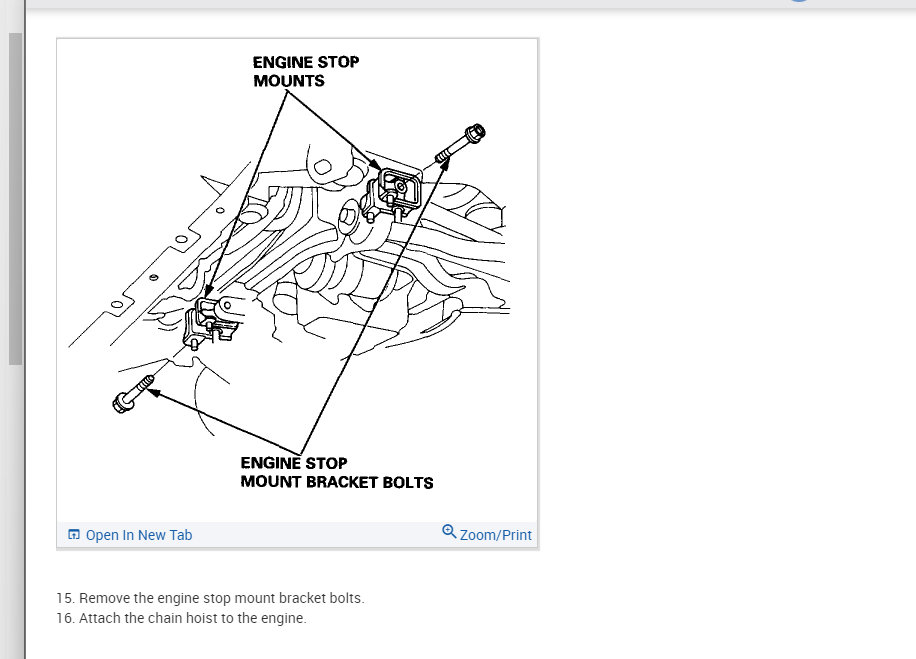 ENGINE STOP MOUNTS

ENGINE STOP MOUNT BRACKET BOLTS

Open In New Tab

Zoom/Print

15. Remove the engine stop mount bracket bolts.
16. Attach the chain hoist to the engine.