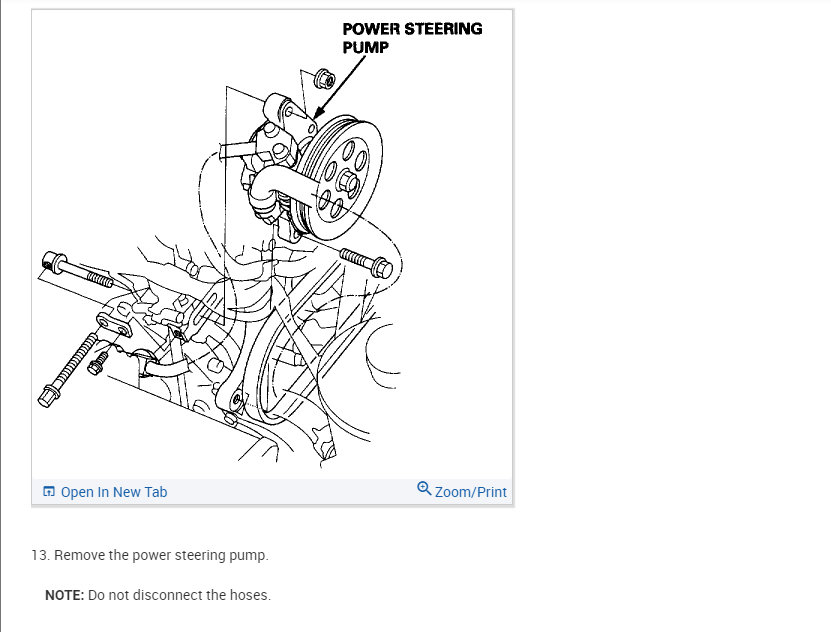 POWER STEERING PUMP

Open In New Tab

Zoom/Print

13. Remove the power steering pump.

NOTE: Do not disconnect the hoses.