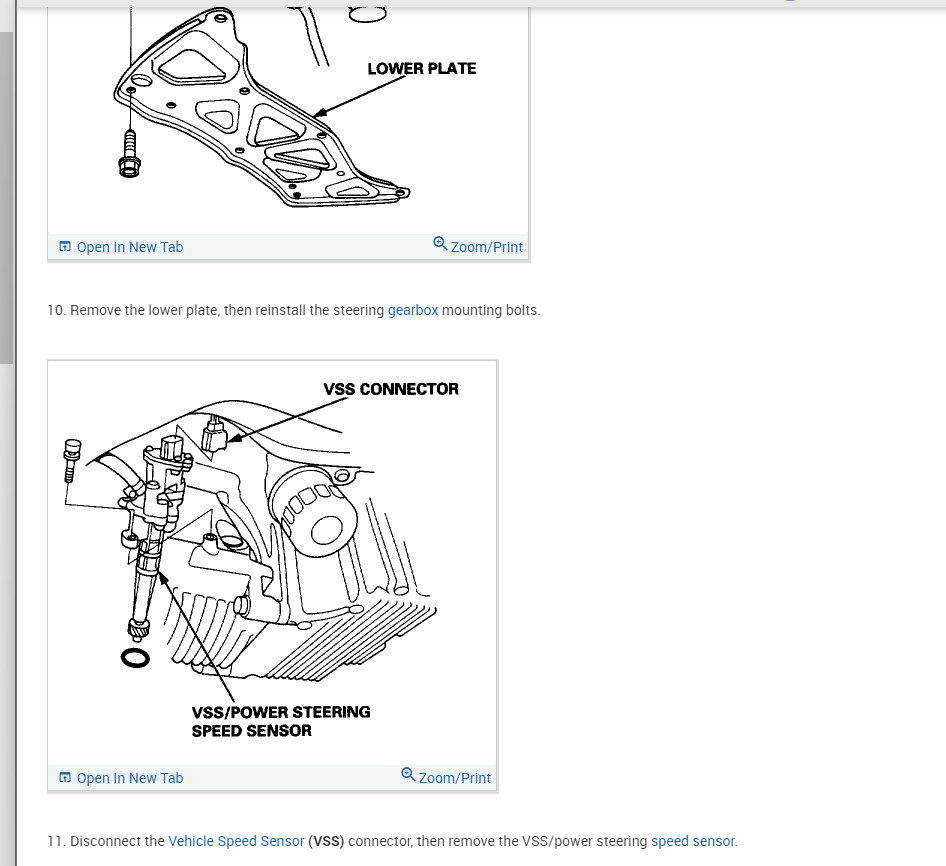 LOWER PLATE

Open In New Tab

Zoom/Print

10. Remove the lower plate, then reinstall the steering gearbox mounting bolts.

VSS CONNECTOR

VSS/POWER STEERING SPEED SENSOR

Open In New Tab

Zoom/Print

11. Disconnect the Vehicle Speed Sensor (VSS) connector, then remove the VSS/power steering speed sensor.