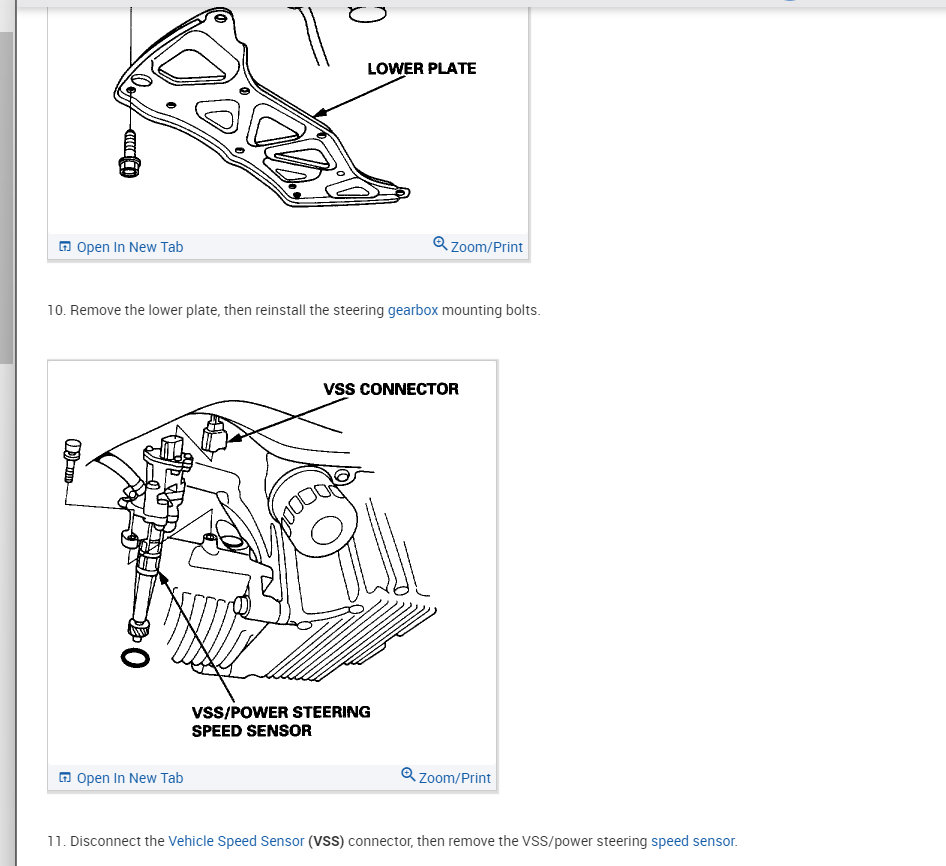 LOWER PLATE

Open In New Tab
Zoom/Print

10. Remove the lower plate, then reinstall the steering gearbox mounting bolts.

VSS CONNECTOR

VSS/POWER STEERING SPEED SENSOR

Open In New Tab
Zoom/Print

11. Disconnect the Vehicle Speed Sensor (VSS) connector, then remove the VSS/power steering speed sensor.