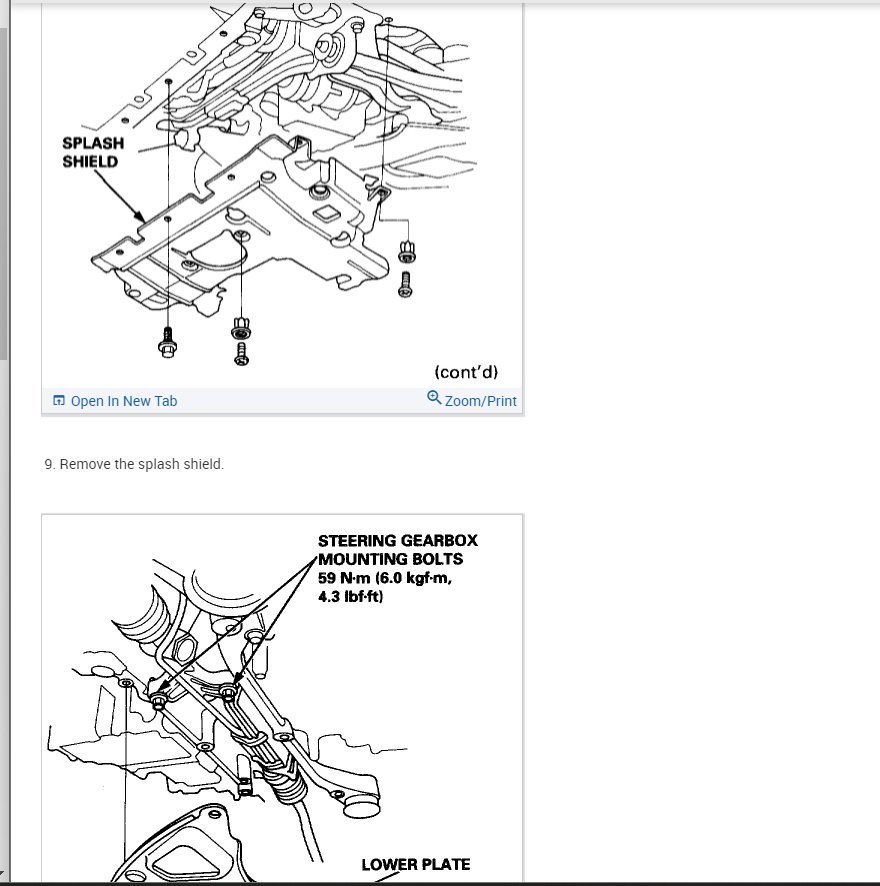 SPLASH SHIELD

(cont'd)

Open In New Tab

Zoom/Print

9. Remove the splash shield.

STEERING GEARBOX MOUNTING BOLTS
59 N·m (6.0 kgf·m, 4.3 lbf·ft)

LOWER PLATE