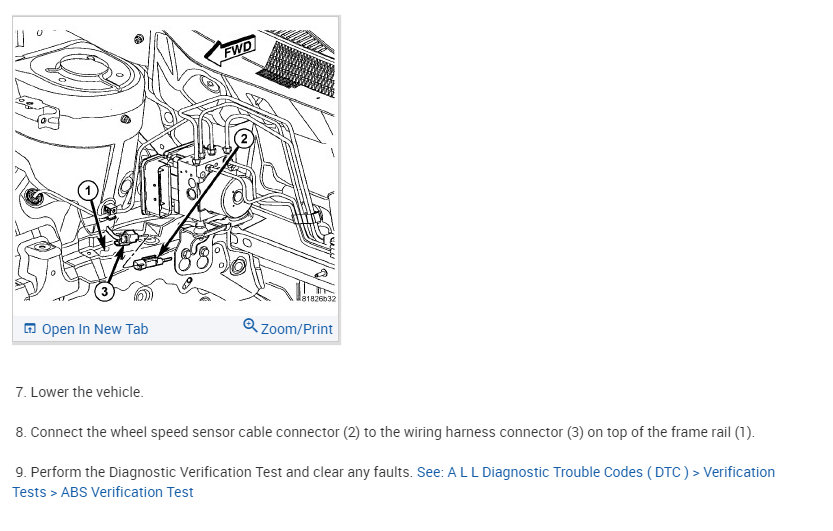 FWD
2
1
3
81826b32
Open In New Tab
Zoom/Print

7. Lower the vehicle.

8. Connect the wheel speed sensor cable connector (2) to the wiring harness connector (3) on top of the frame rail (1).

9. Perform the Diagnostic Verification Test and clear any faults. See: A L L Diagnostic Trouble Codes ( DTC ) > Verification Tests > ABS Verification Test